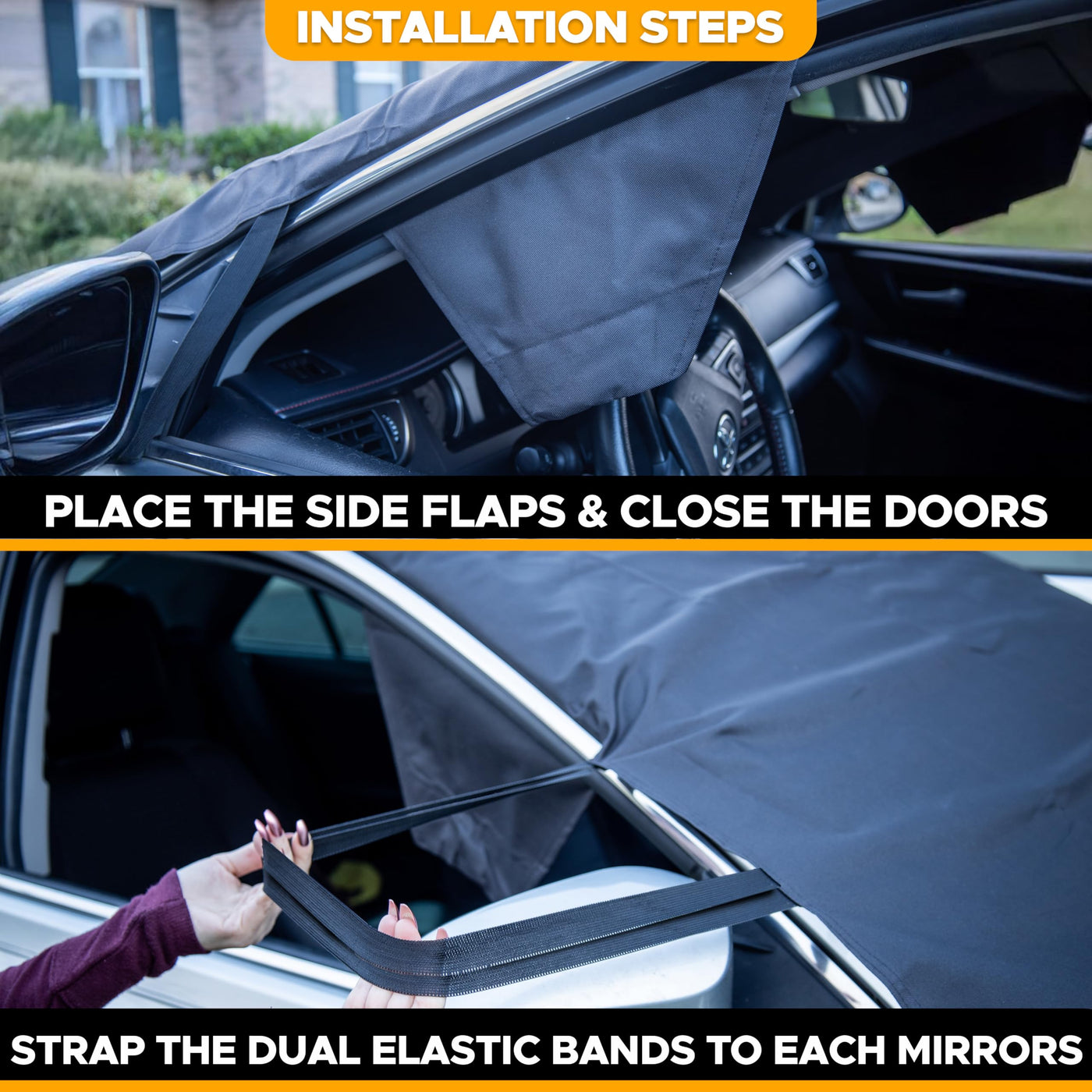 INSTALLATION STEPS

PLACE THE SIDE FLAPS & CLOSE THE DOORS

STRAP THE DUAL ELASTIC BANDS TO EACH MIRRORS