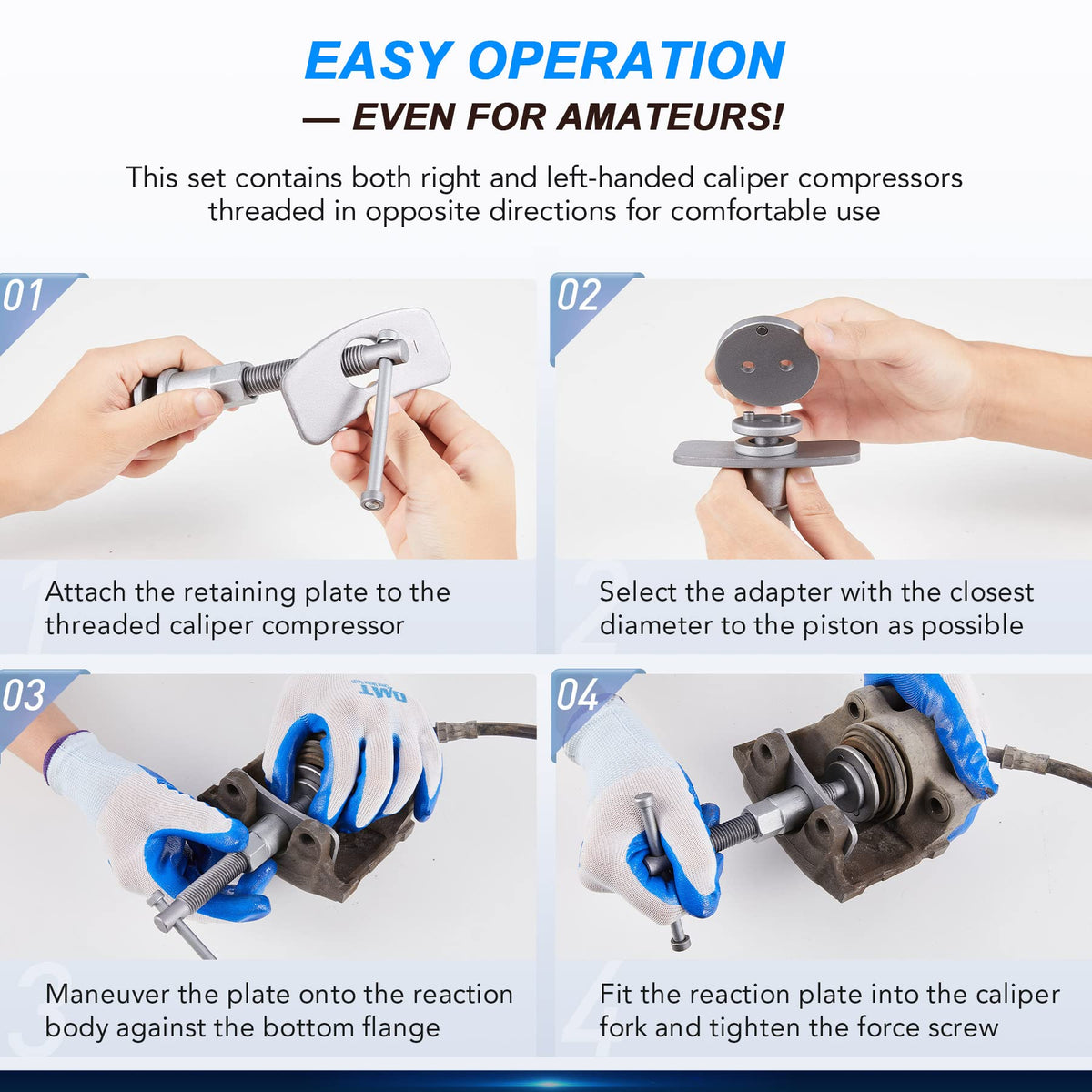 EASY OPERATION
— EVEN FOR AMATEURS!

This set contains both right and left-handed caliper compressors threaded in opposite directions for comfortable use

01

1 Attach the retaining plate to the threaded caliper compressor

02

2 Select the adapter with the closest diameter to the piston as possible

03

OMT

3 Maneuver the plate onto the reaction body against the bottom flange

04

4 Fit the reaction plate into the caliper fork and tighten the force screw