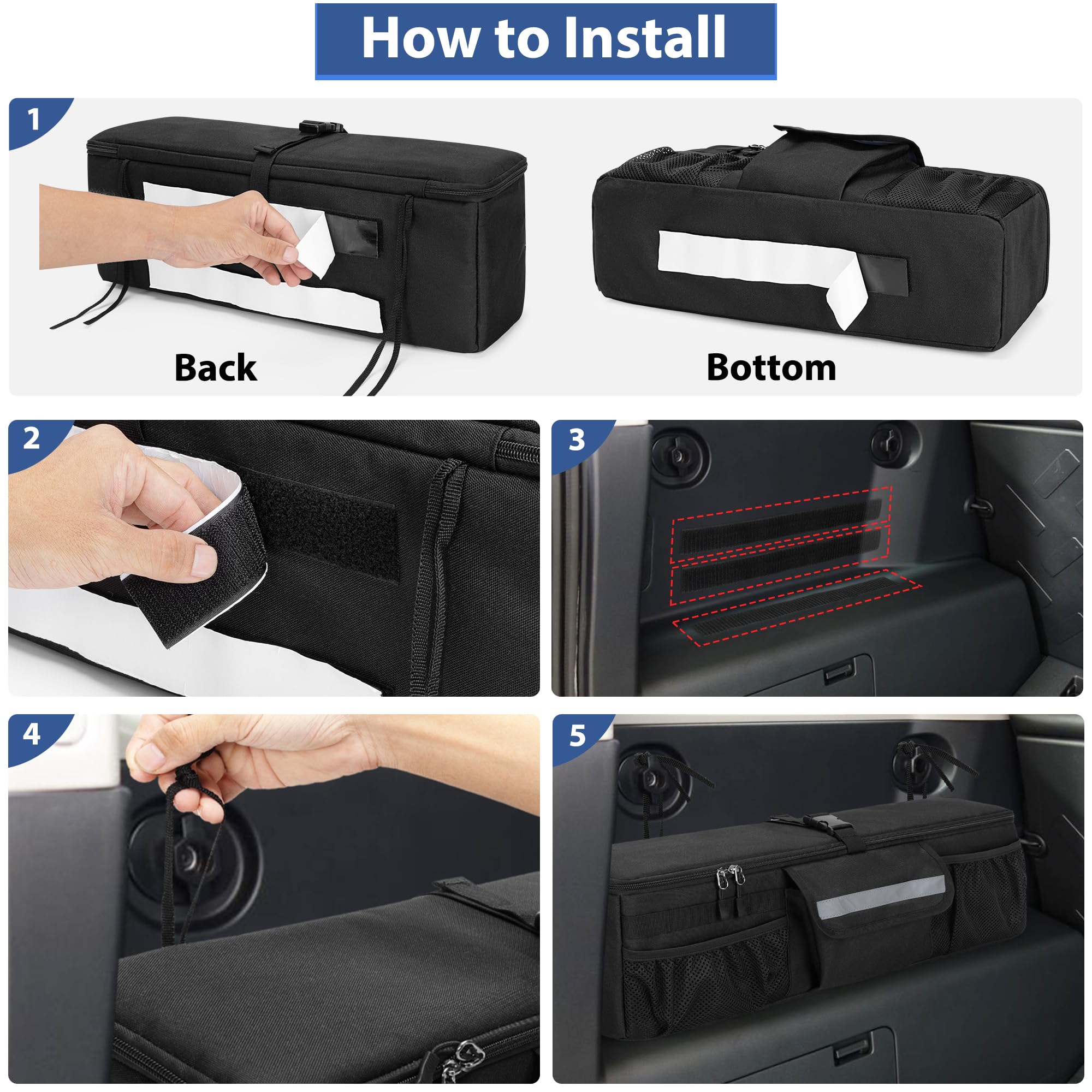 How to Install

1

Back

Bottom

2

3

4

5