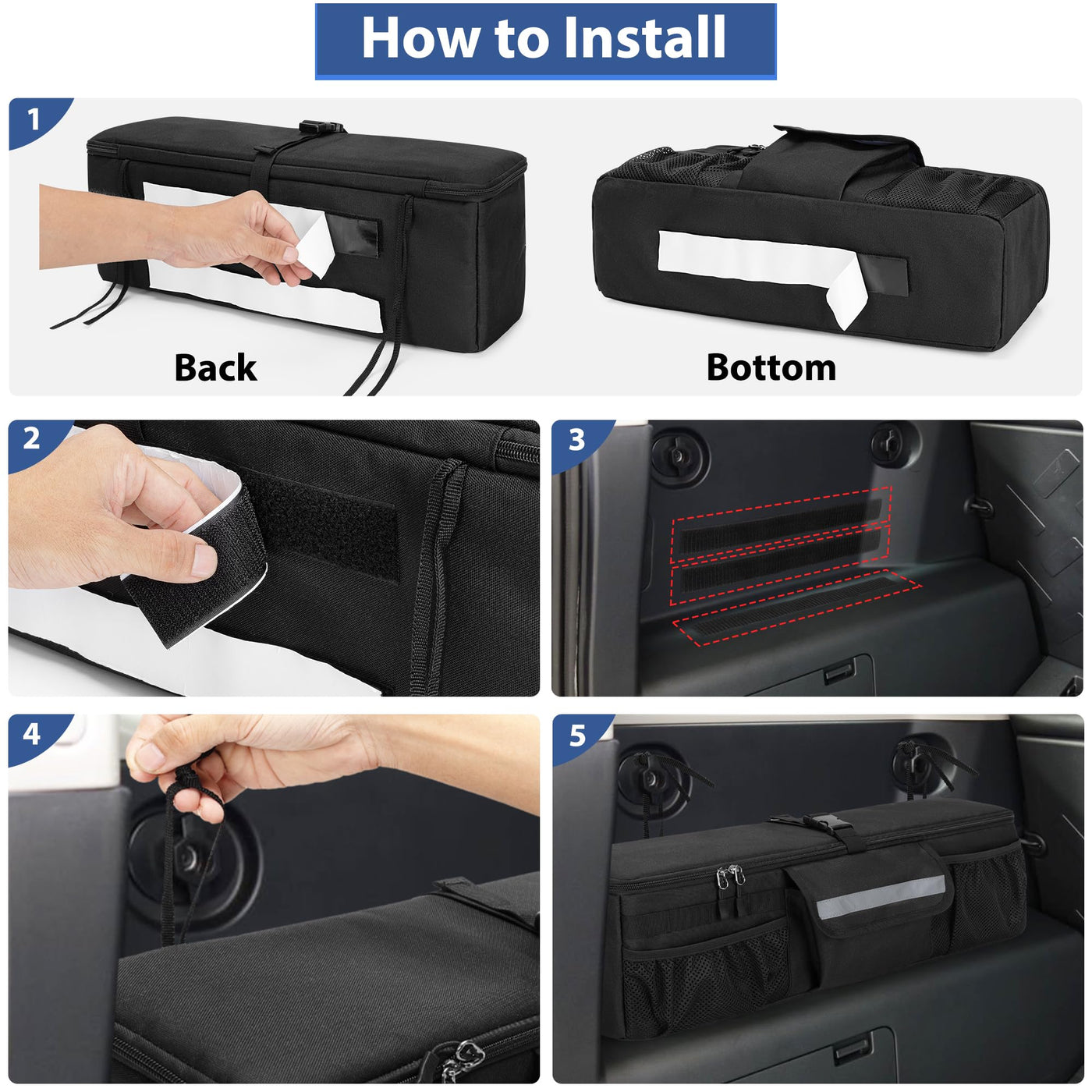 How to Install

1

Back

Bottom

2

3

4

5