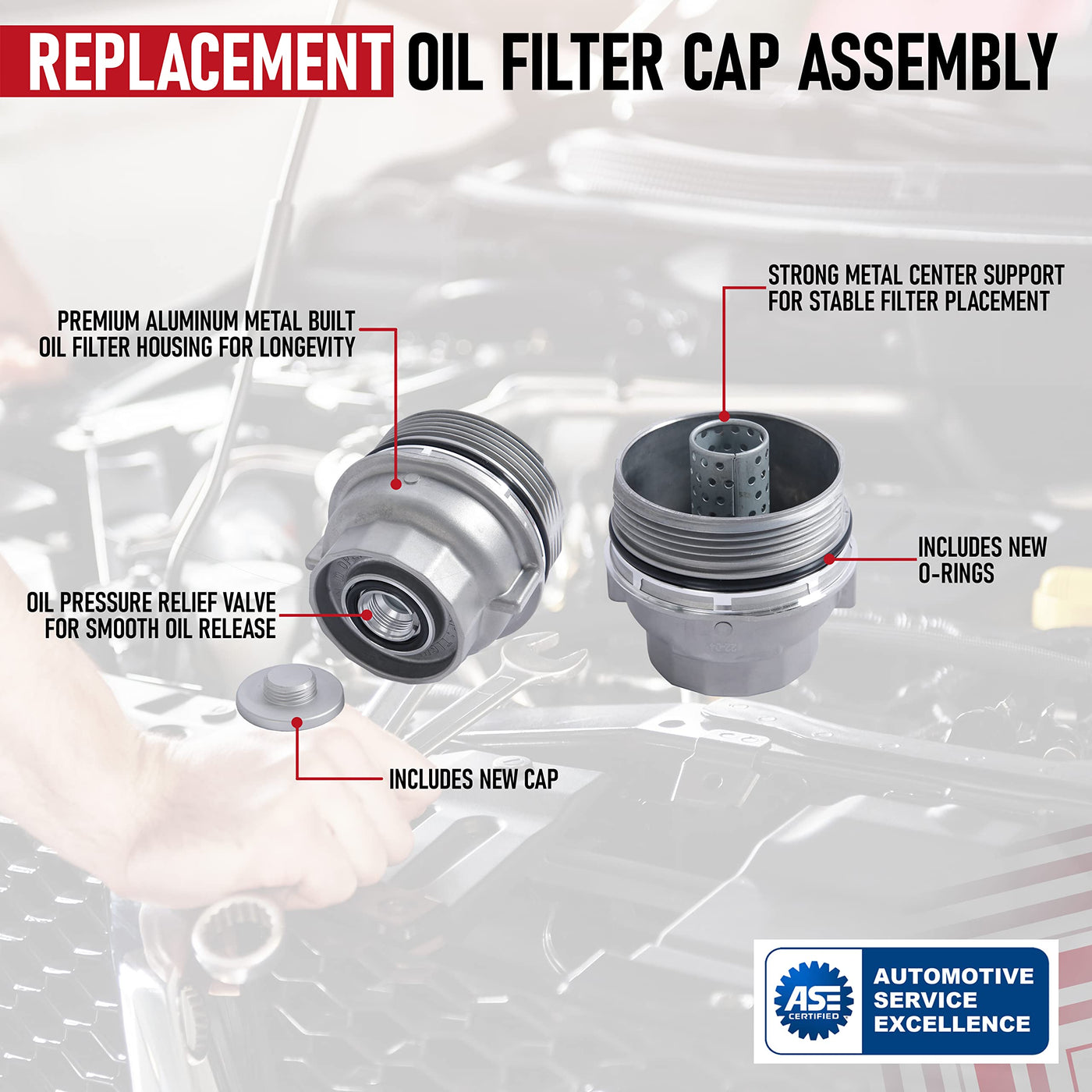 REPLACEMENT OIL FILTER CAP ASSEMBLY

PREMIUM ALUMINUM METAL BUILT OIL FILTER HOUSING FOR LONGEVITY

STRONG METAL CENTER SUPPORT FOR STABLE FILTER PLACEMENT

INCLUDES NEW O-RINGS

OIL PRESSURE RELIEF VALVE FOR SMOOTH OIL RELEASE

INCLUDES NEW CAP

ASE CERTIFIED

AUTOMOTIVE SERVICE EXCELLENCE