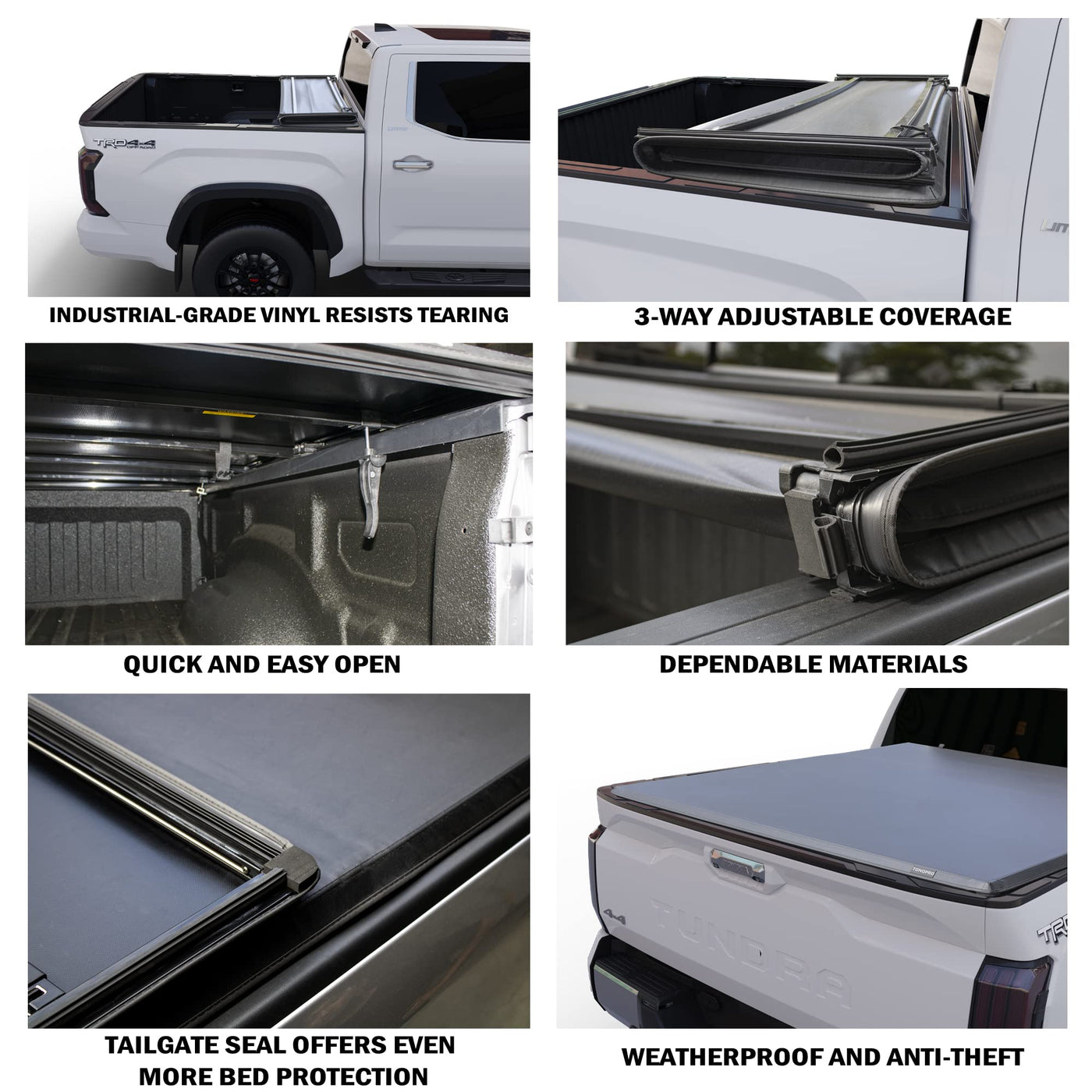 TRD 4x4 OFF ROAD

INDUSTRIAL-GRADE VINYL RESISTS TEARING

3-WAY ADJUSTABLE COVERAGE

QUICK AND EASY OPEN

DEPENDABLE MATERIALS

TAILGATE SEAL OFFERS EVEN MORE BED PROTECTION

4x4

TUNDRA

TONOPRO

WEATHERPROOF AND ANTI-THEFT