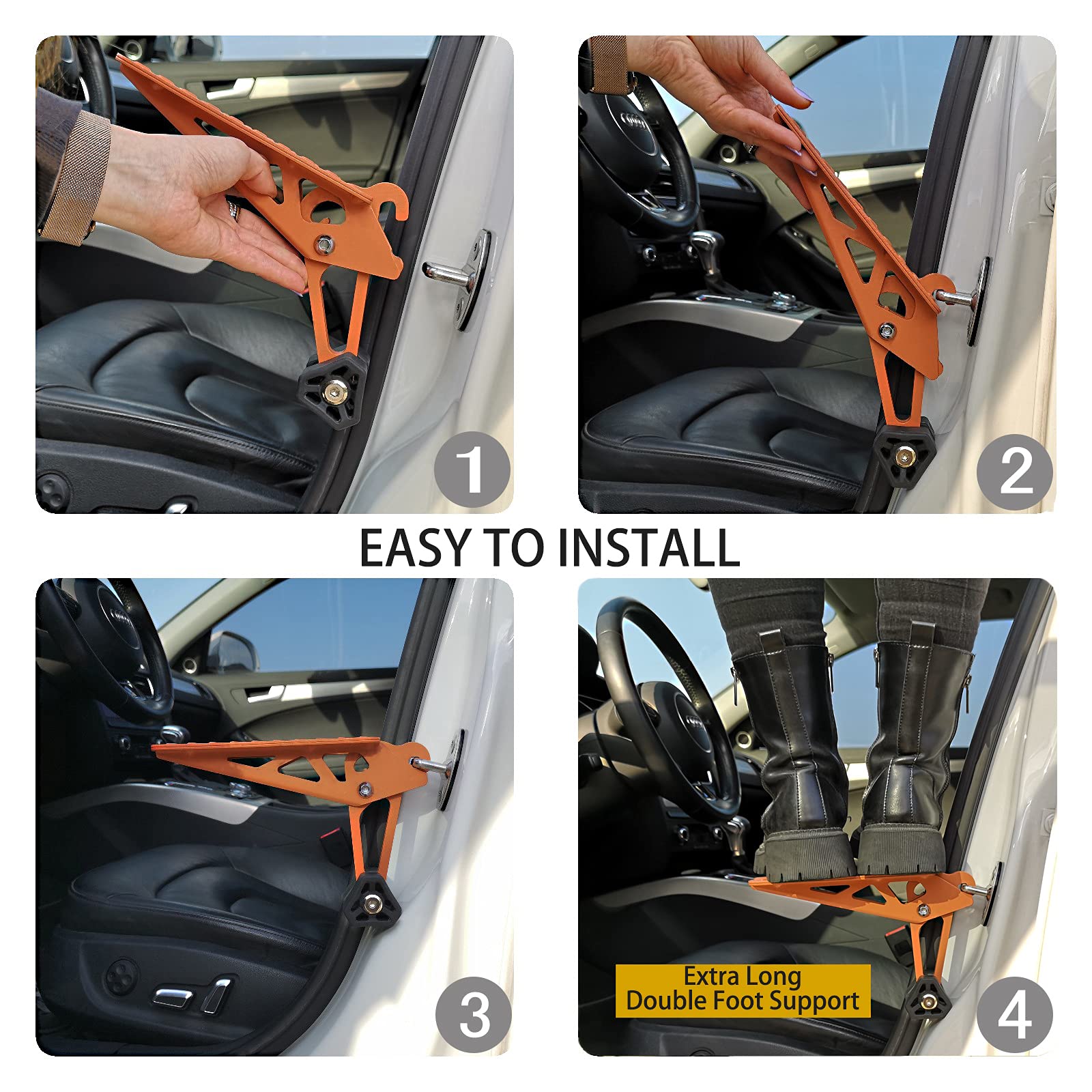 1

2

EASY TO INSTALL

3

Extra Long
Double Foot Support

4