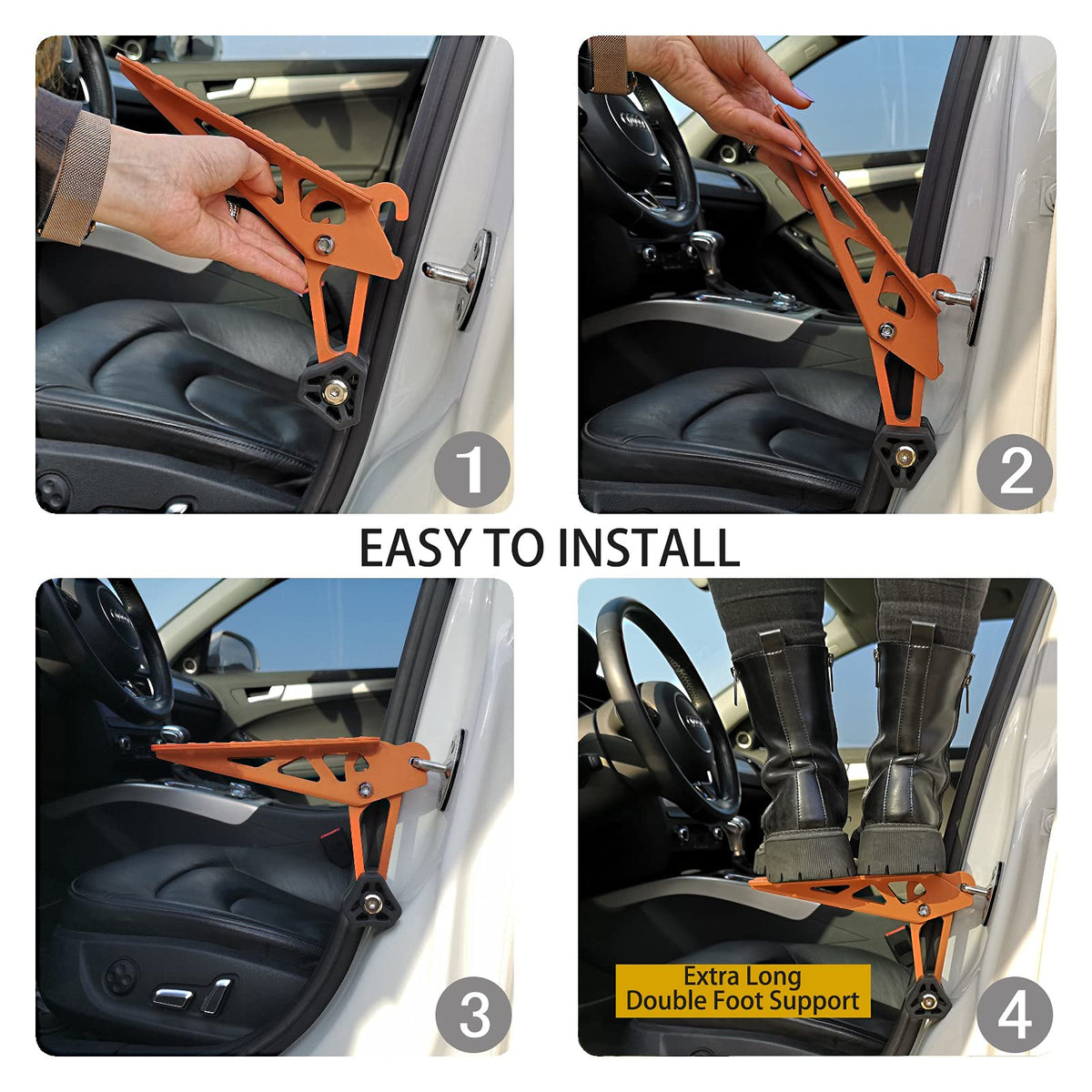 1

2

EASY TO INSTALL

3

Extra Long
Double Foot Support

4