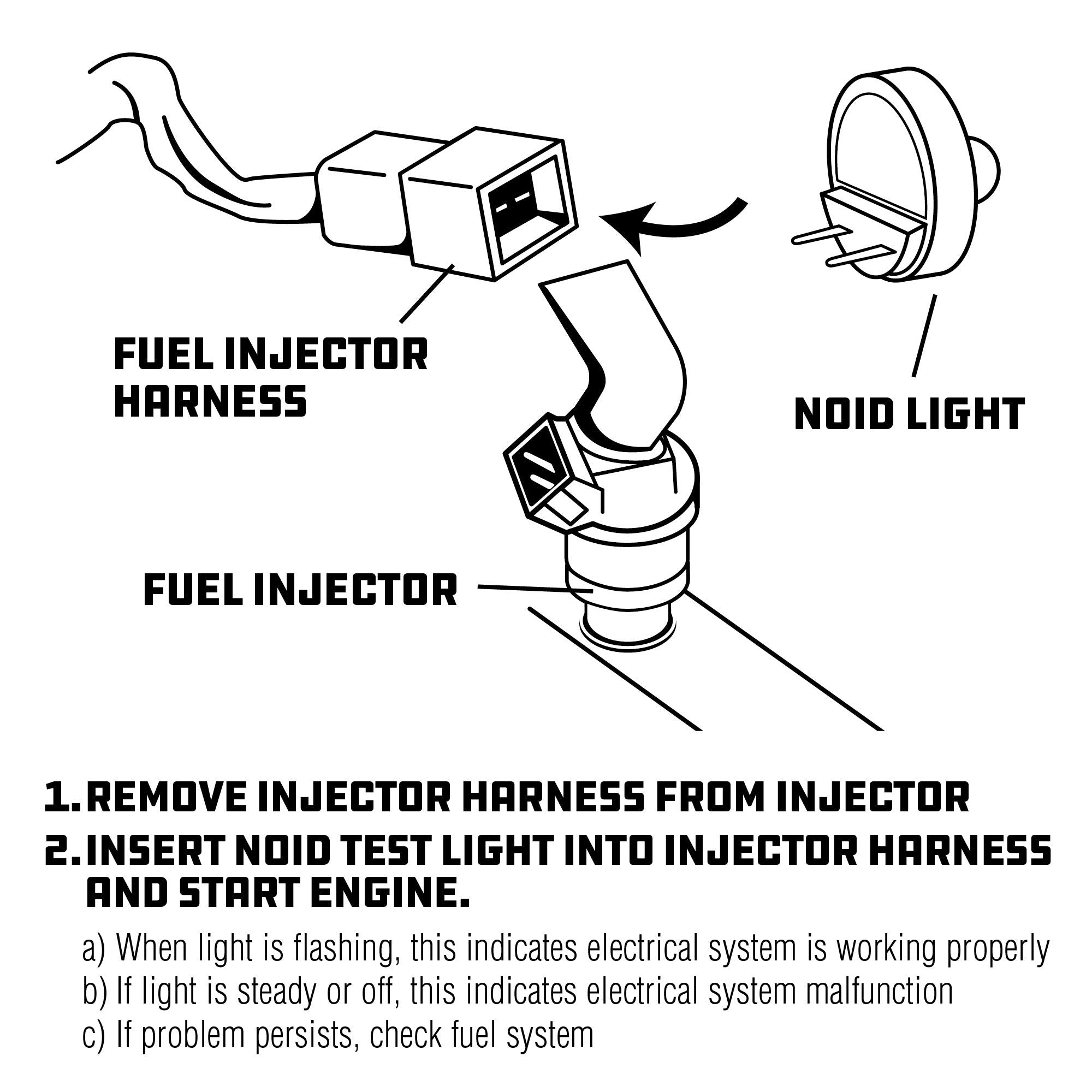 FUEL INJECTOR HARNESS

NOID LIGHT

FUEL INJECTOR

1. REMOVE INJECTOR HARNESS FROM INJECTOR
2. INSERT NOID TEST LIGHT INTO INJECTOR HARNESS AND START ENGINE.

a) When light is flashing, this indicates electrical system is working properly
b) If light is steady or off, this indicates electrical system malfunction
c) If problem persists, check fuel system