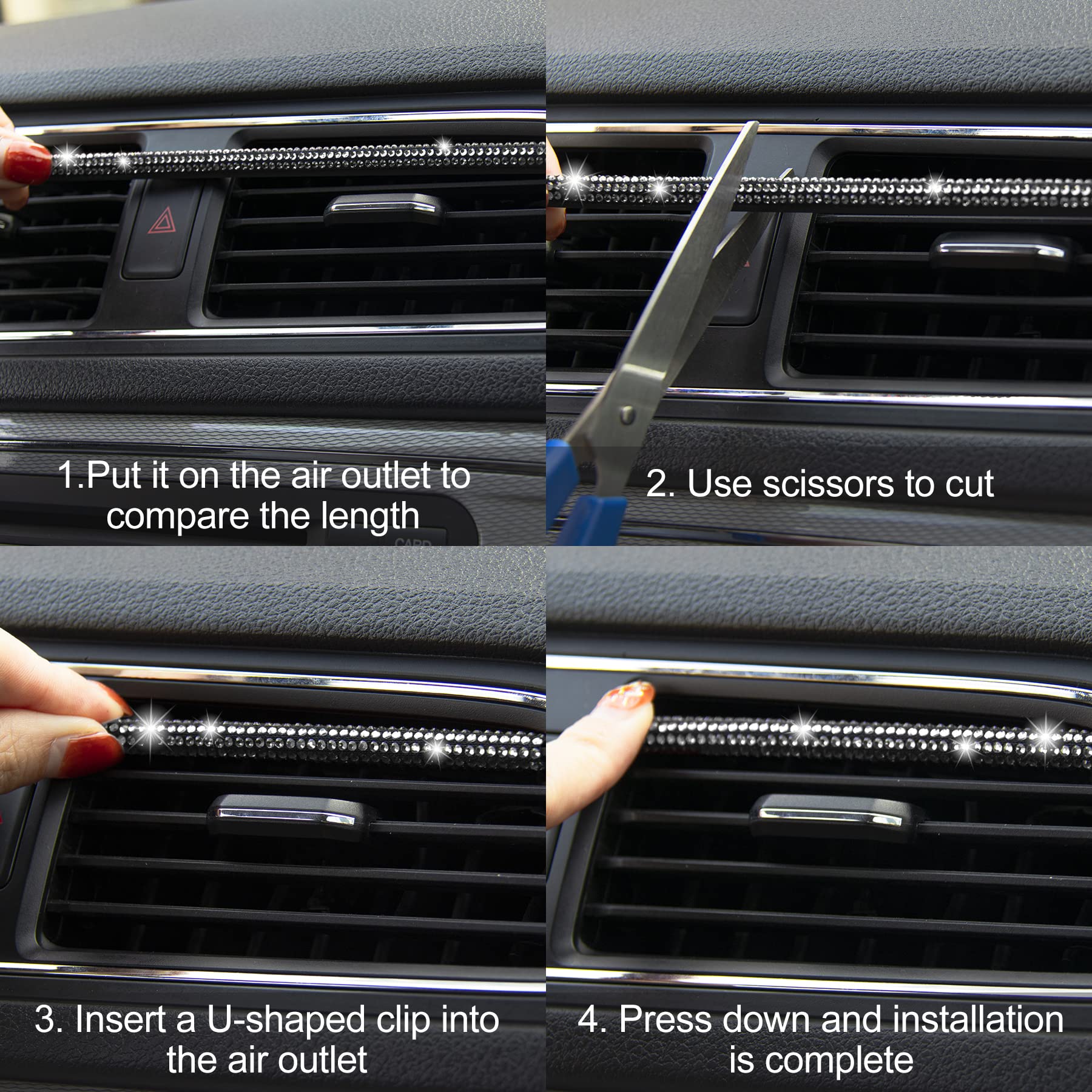 1.Put it on the air outlet to compare the length

2. Use scissors to cut

3. Insert a U-shaped clip into the air outlet

4. Press down and installation is complete