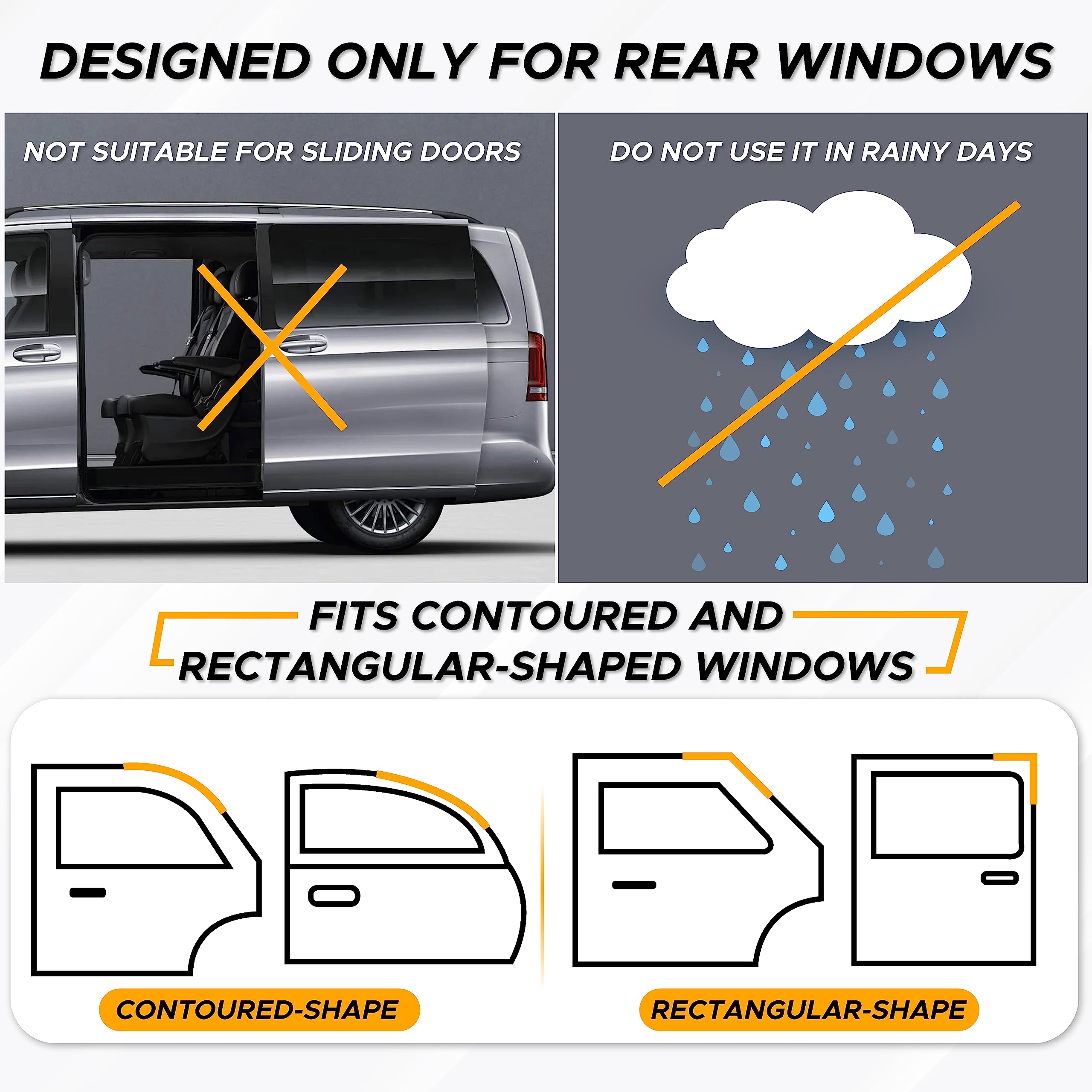 DESIGNED ONLY FOR REAR WINDOWS

NOT SUITABLE FOR SLIDING DOORS

DO NOT USE IT IN RAINY DAYS

FITS CONTOURED AND RECTANGULAR-SHAPED WINDOWS

CONTOURED-SHAPE

RECTANGULAR-SHAPE