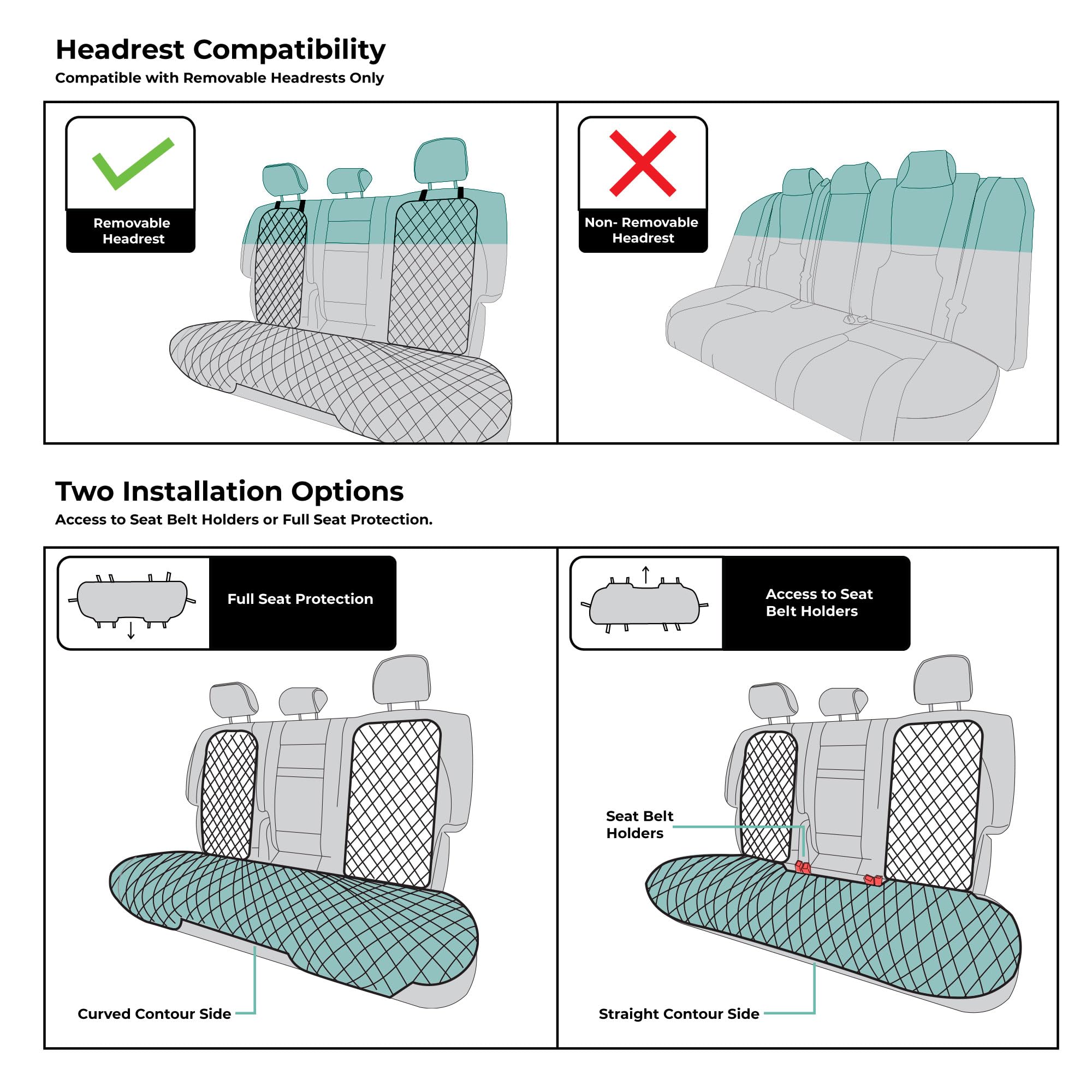 Headrest Compatibility
Compatible with Removable Headrests Only

Removable Headrest

Non- Removable Headrest

Two Installation Options
Access to Seat Belt Holders or Full Seat Protection.

Full Seat Protection

Curved Contour Side

Access to Seat Belt Holders

Seat Belt Holders

Straight Contour Side