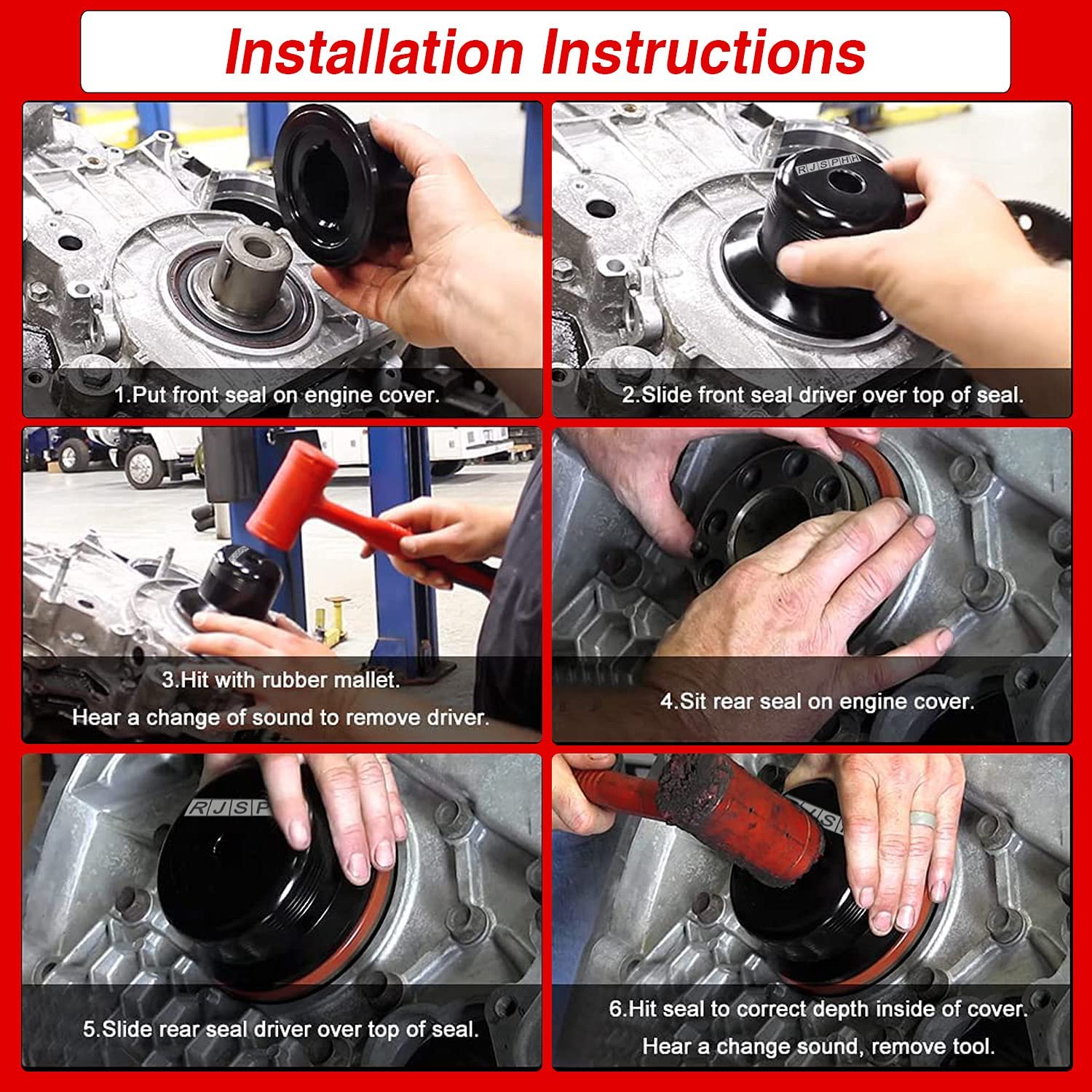 Installation Instructions

1.Put front seal on engine cover.

RJSPHH

2.Slide front seal driver over top of seal.

3.Hit with rubber mallet.
Hear a change of sound to remove driver.

4.Sit rear seal on engine cover.

RJSP

5.Slide rear seal driver over top of seal.

6.Hit seal to correct depth inside of cover.
Hear a change sound, remove tool.