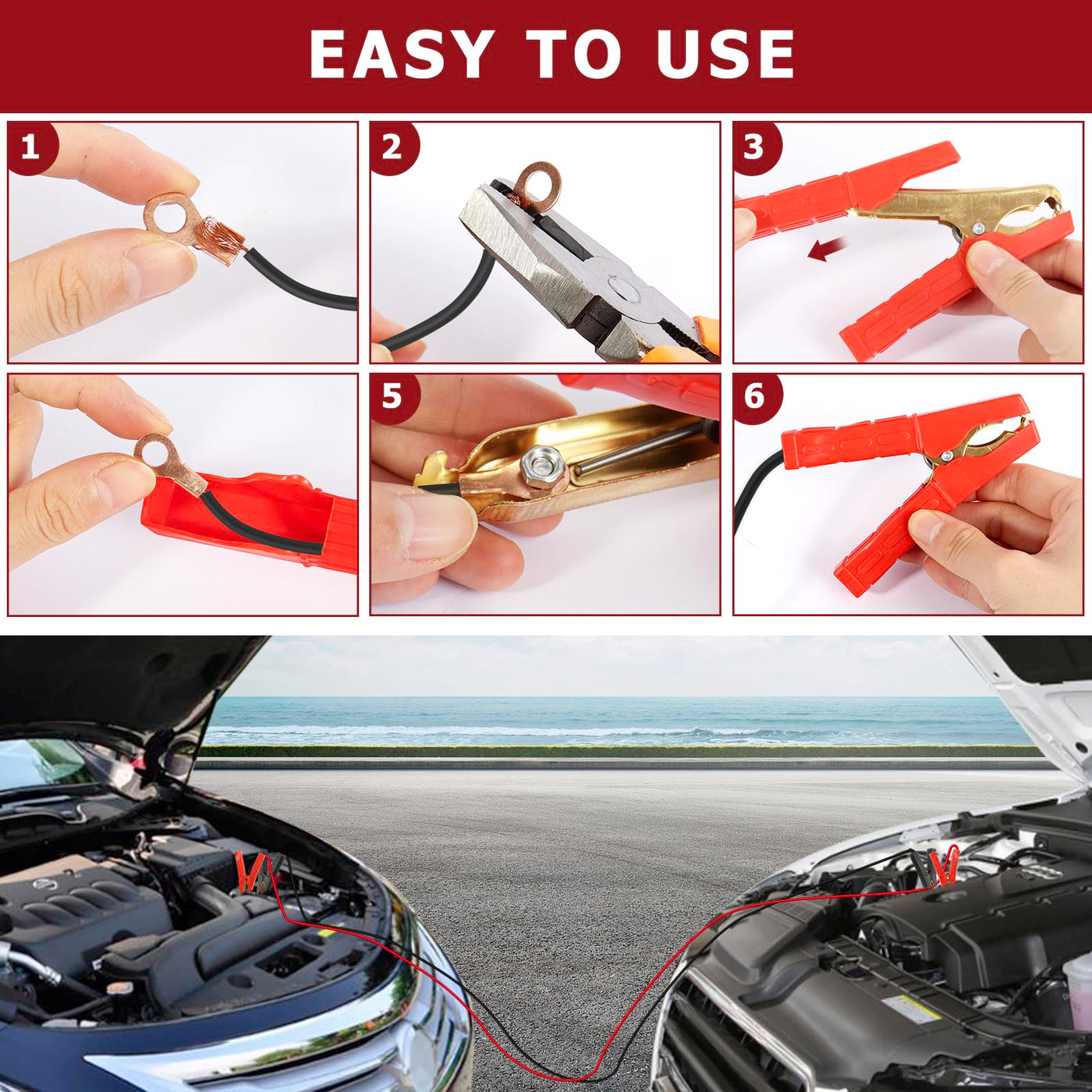 EASY TO USE

1

2

3

5

6