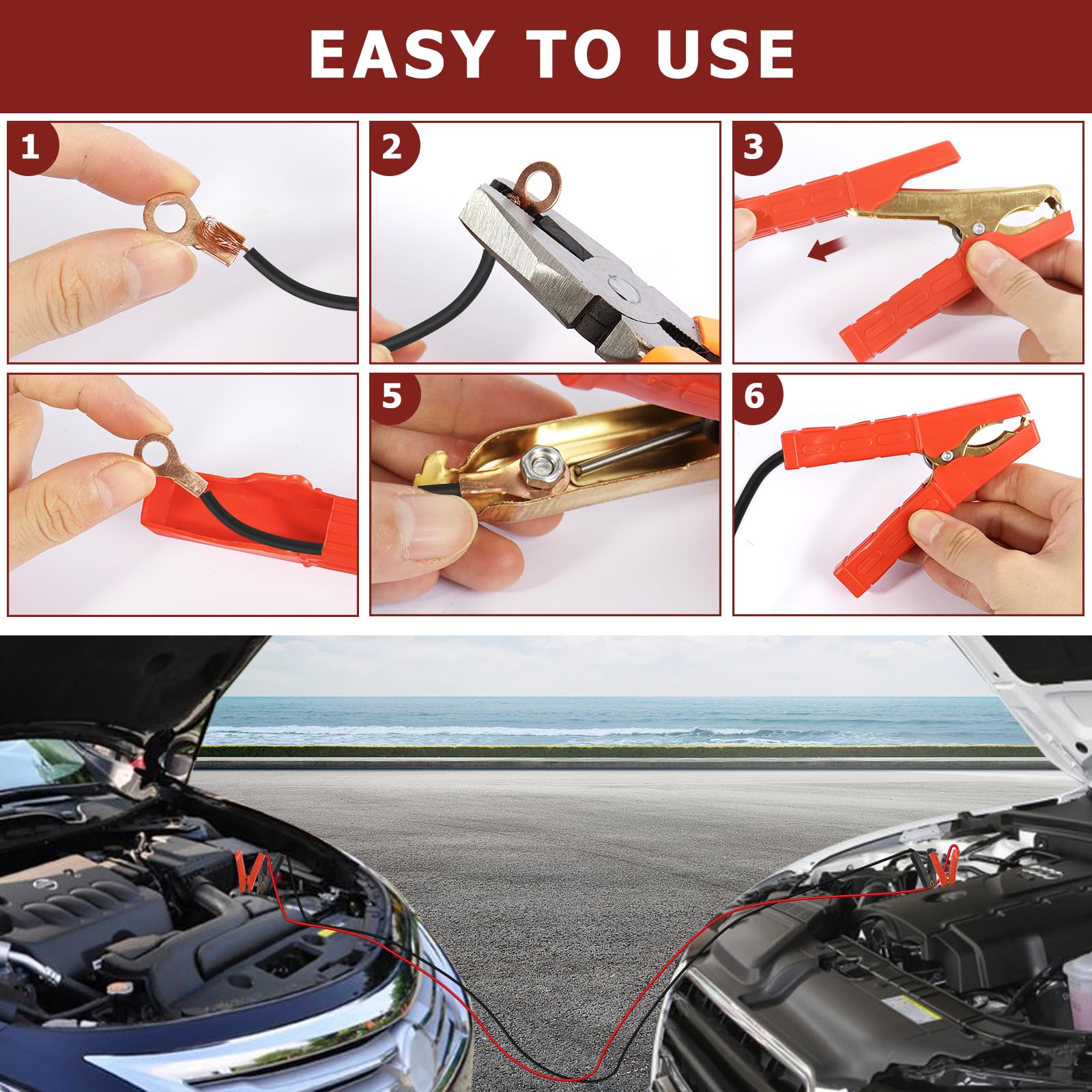 EASY TO USE

1

2

3

5

6