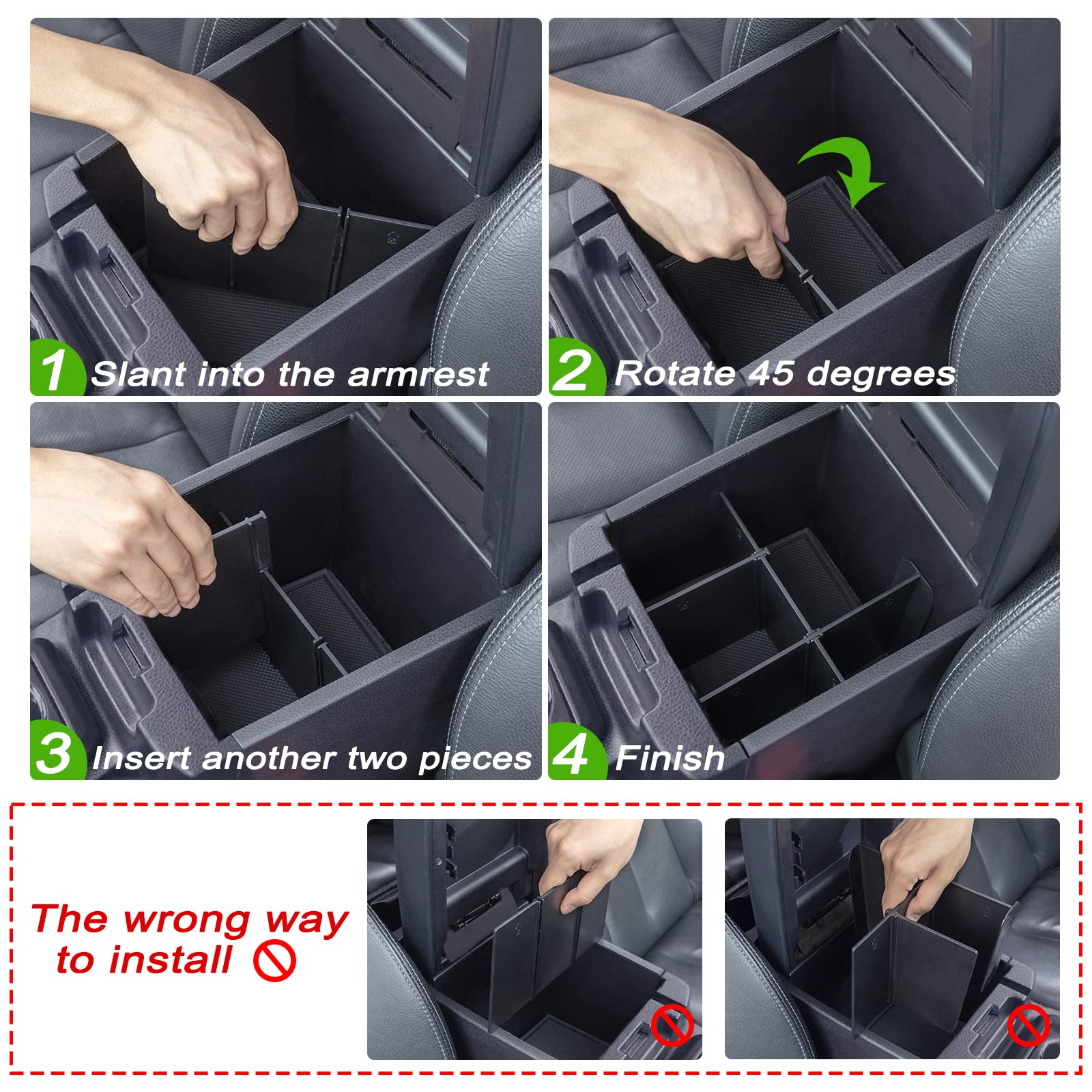 1 Slant into the armrest

2 Rotate 45 degrees

3 Insert another two pieces

4 Finish

The wrong way to install