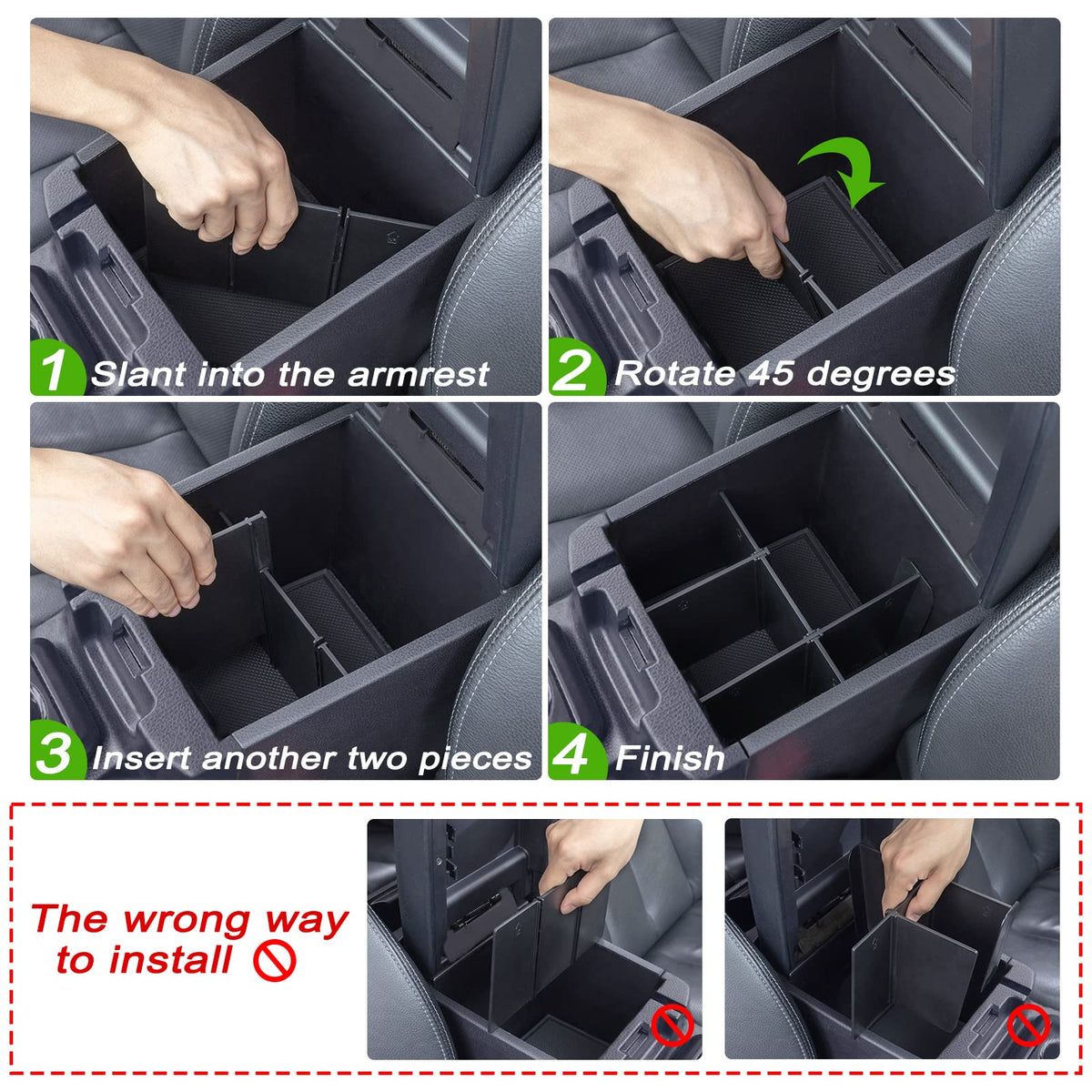 1 Slant into the armrest

2 Rotate 45 degrees

3 Insert another two pieces

4 Finish

The wrong way to install