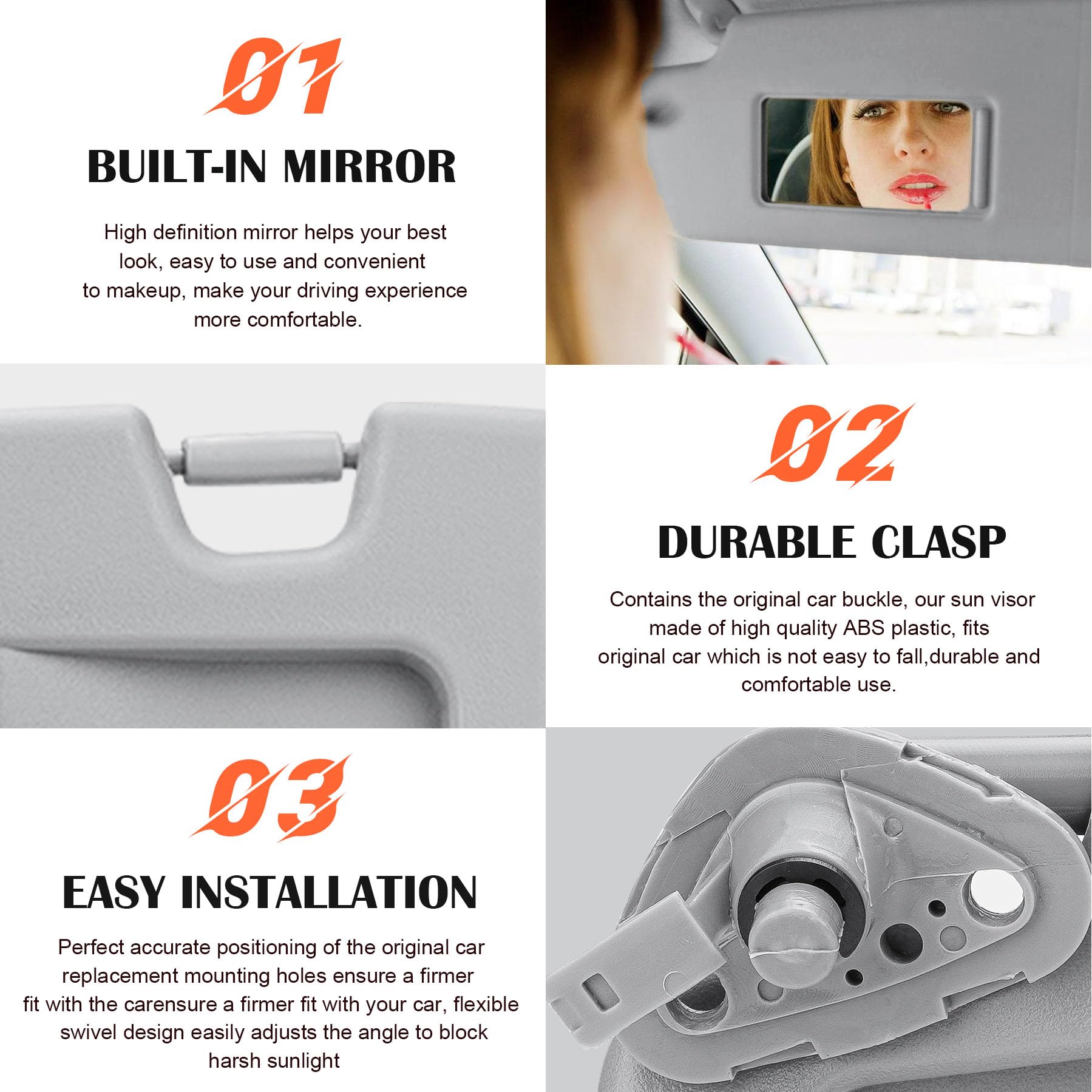 01

BUILT-IN MIRROR

High definition mirror helps your best look, easy to use and convenient to makeup, make your driving experience more comfortable.

02

DURABLE CLASP

Contains the original car buckle, our sun visor made of high quality ABS plastic, fits original car which is not easy to fall,durable and comfortable use.

03

EASY INSTALLATION

Perfect accurate positioning of the original car replacement mounting holes ensure a firmer fit with the carensure a firmer fit with your car, flexible swivel design easily adjusts the angle to block harsh sunlight