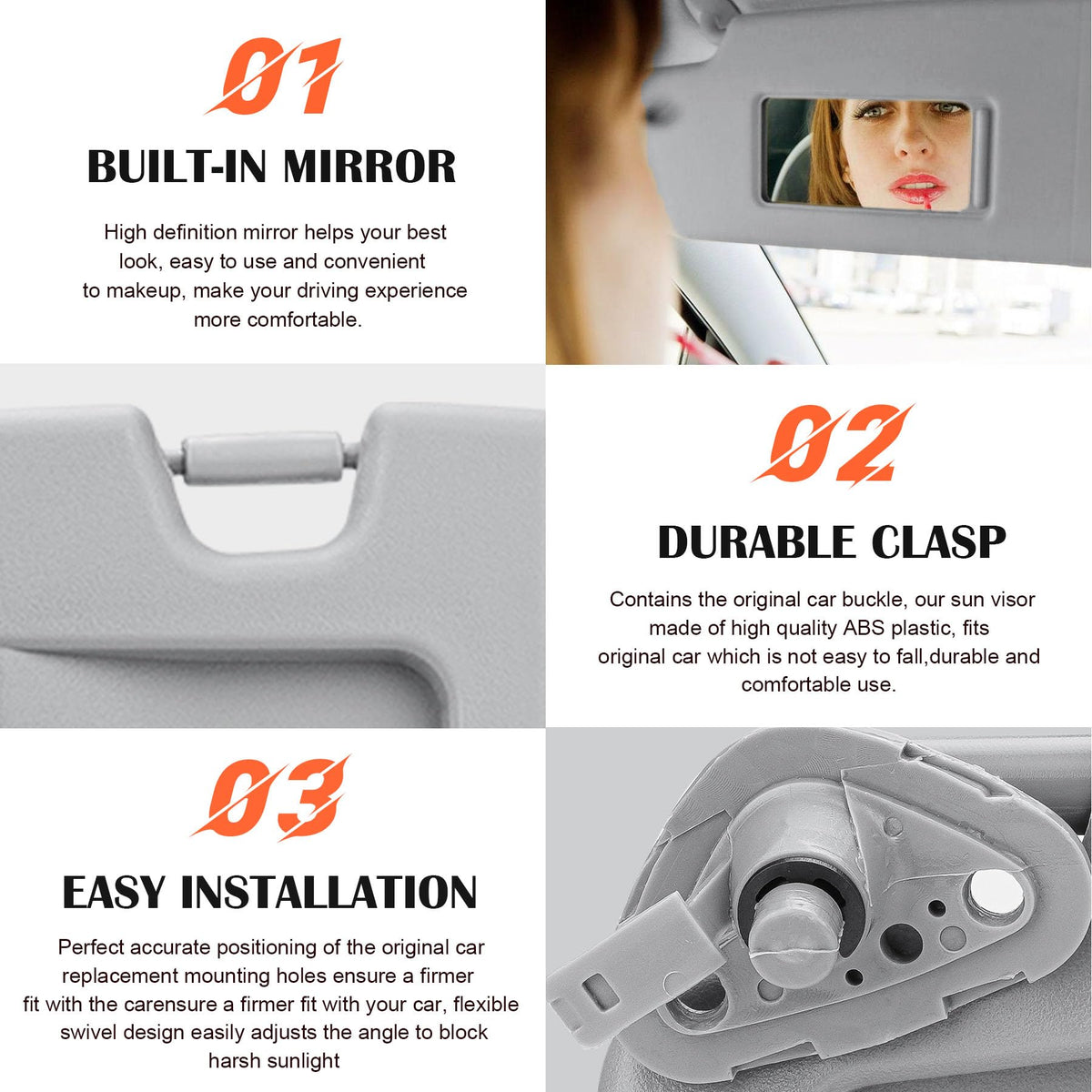 01

BUILT-IN MIRROR

High definition mirror helps your best look, easy to use and convenient to makeup, make your driving experience more comfortable.

02

DURABLE CLASP

Contains the original car buckle, our sun visor made of high quality ABS plastic, fits original car which is not easy to fall,durable and comfortable use.

03

EASY INSTALLATION

Perfect accurate positioning of the original car replacement mounting holes ensure a firmer fit with the carensure a firmer fit with your car, flexible swivel design easily adjusts the angle to block harsh sunlight