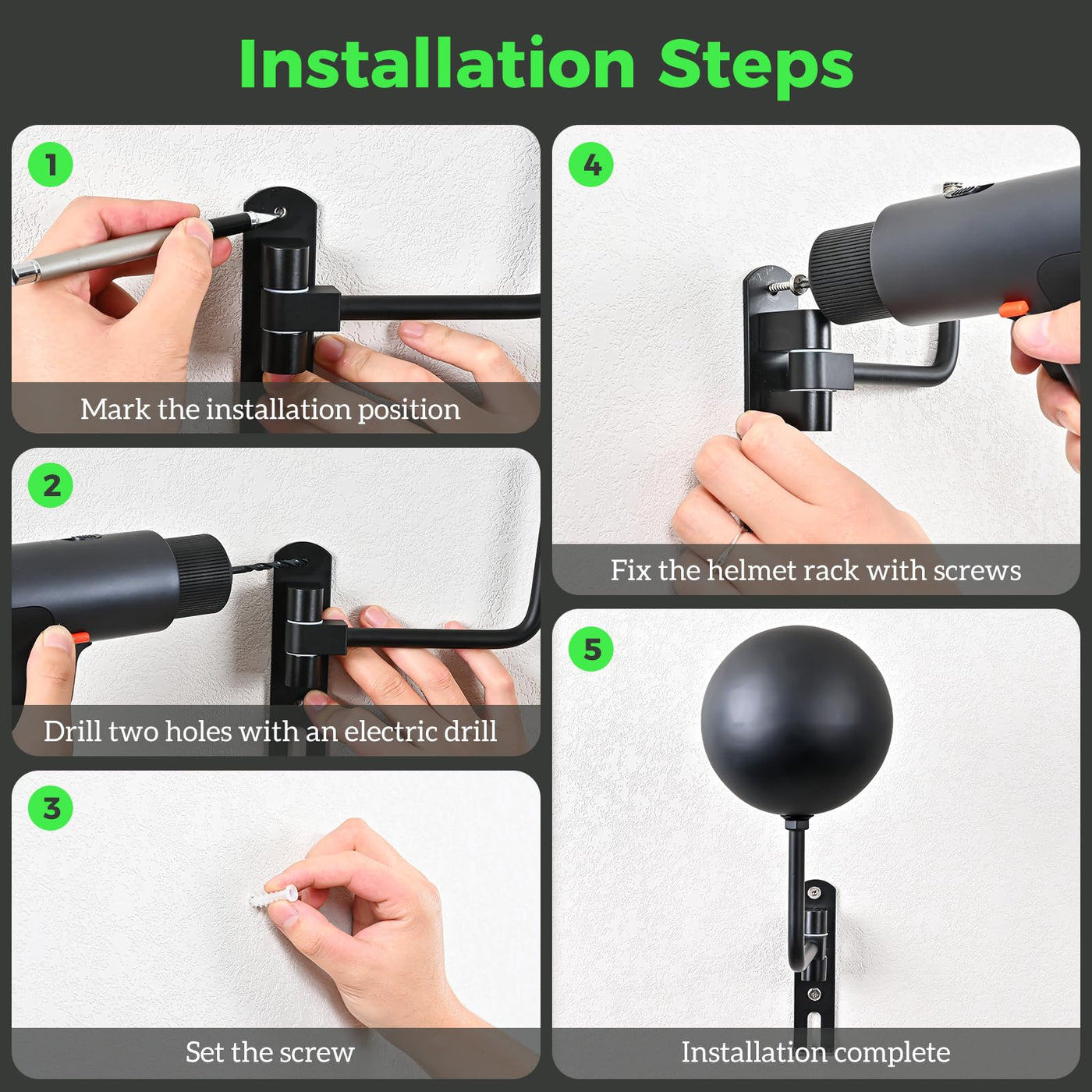 Installation Steps

1

Mark the installation position

2

Drill two holes with an electric drill

3

Set the screw

4

Fix the helmet rack with screws

5

Installation complete