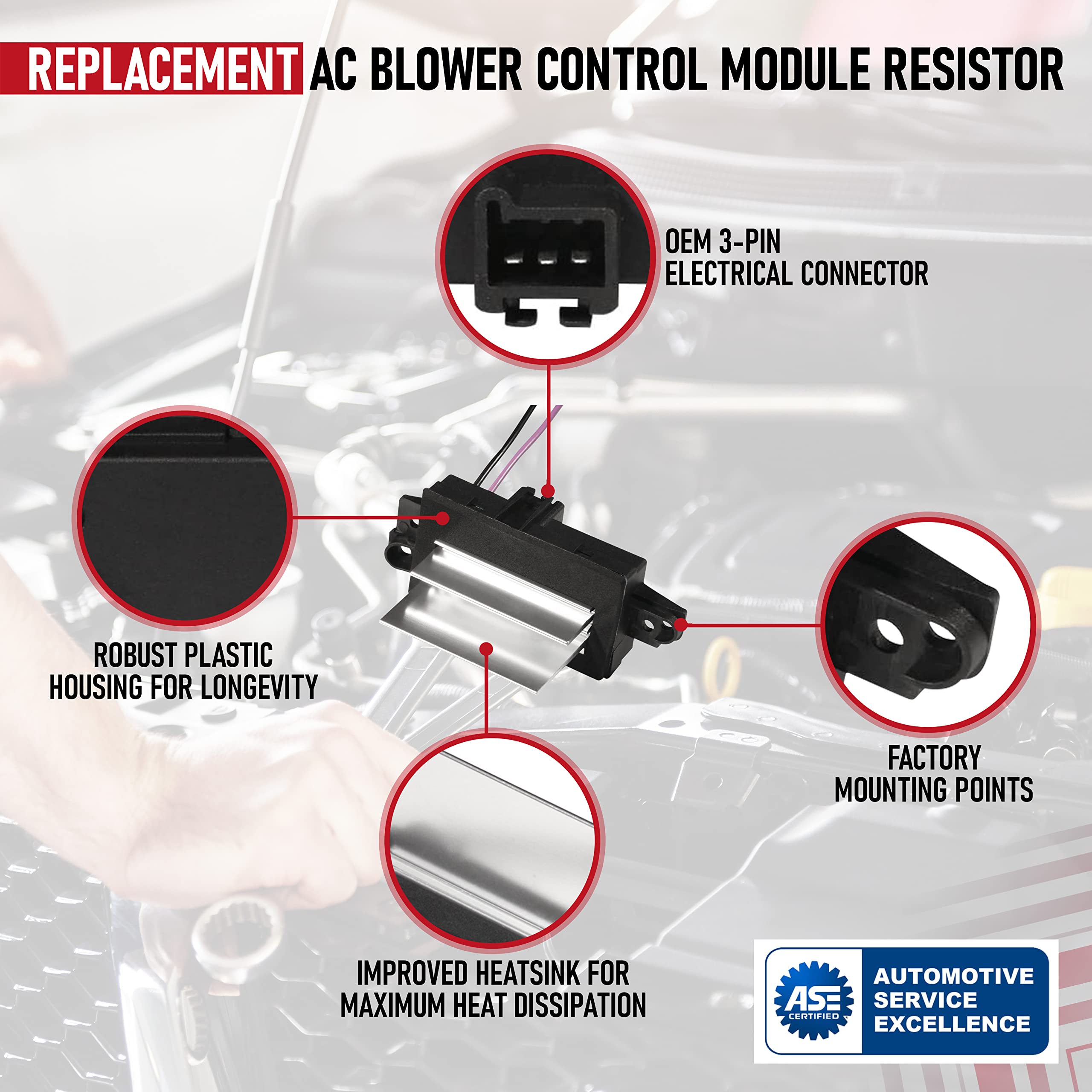 REPLACEMENT AC BLOWER CONTROL MODULE RESISTOR

OEM 3-PIN ELECTRICAL CONNECTOR

ROBUST PLASTIC HOUSING FOR LONGEVITY

FACTORY MOUNTING POINTS

IMPROVED HEATSINK FOR MAXIMUM HEAT DISSIPATION

ASE CERTIFIED

AUTOMOTIVE SERVICE EXCELLENCE