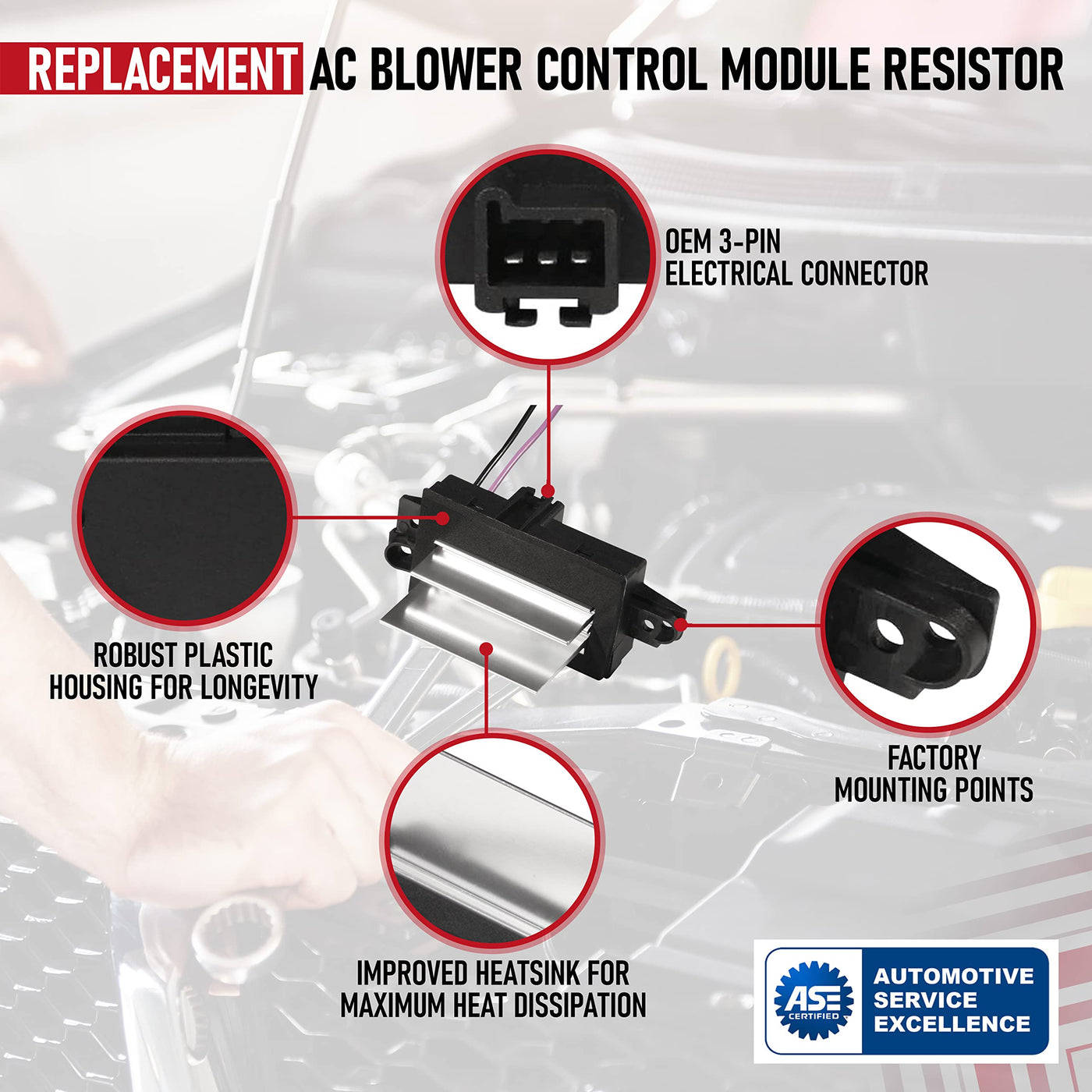 REPLACEMENT AC BLOWER CONTROL MODULE RESISTOR

OEM 3-PIN ELECTRICAL CONNECTOR

ROBUST PLASTIC HOUSING FOR LONGEVITY

FACTORY MOUNTING POINTS

IMPROVED HEATSINK FOR MAXIMUM HEAT DISSIPATION

ASE CERTIFIED

AUTOMOTIVE SERVICE EXCELLENCE