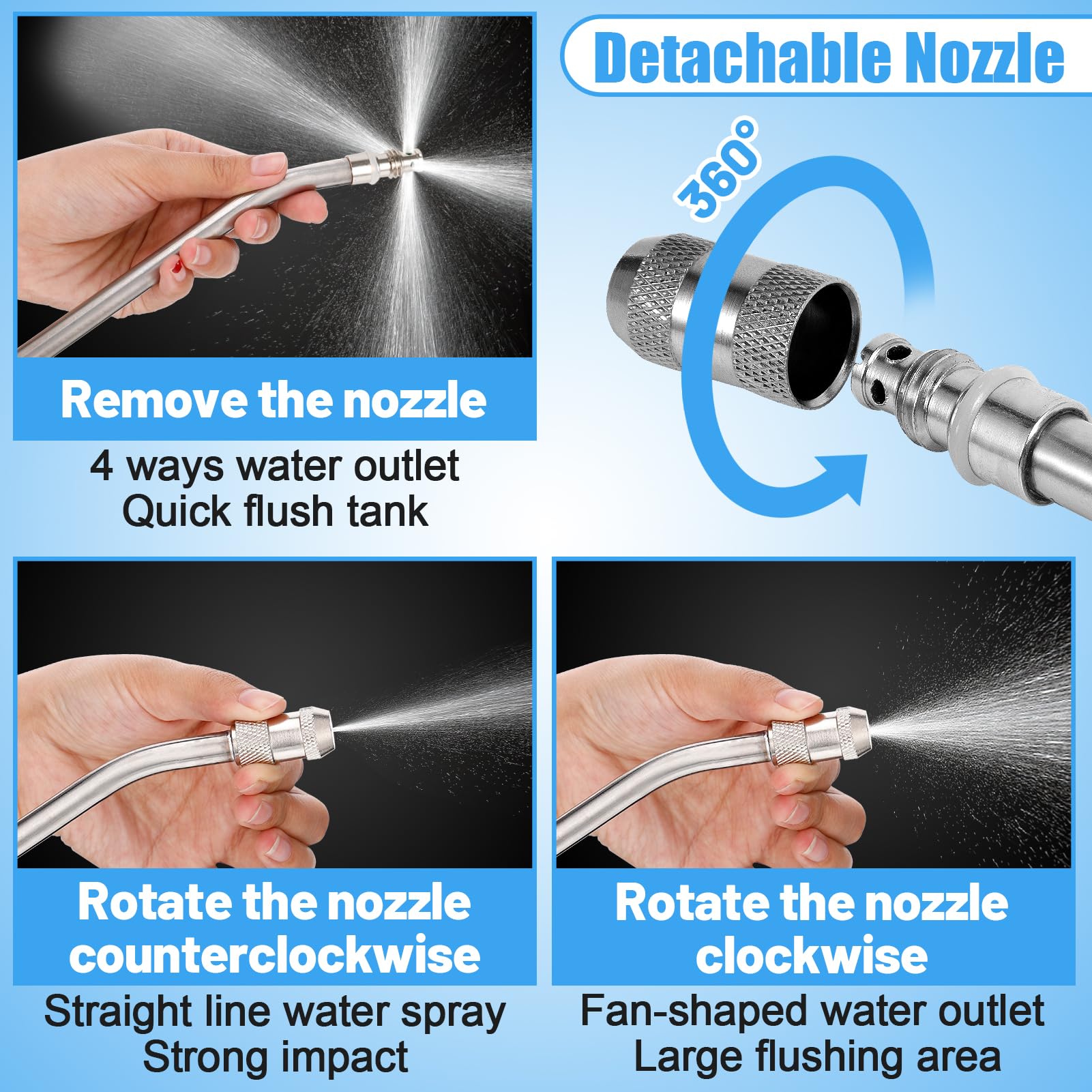 Detachable Nozzle

360°

Remove the nozzle
4 ways water outlet
Quick flush tank

Rotate the nozzle counterclockwise
Straight line water spray
Strong impact

Rotate the nozzle clockwise
Fan-shaped water outlet
Large flushing area