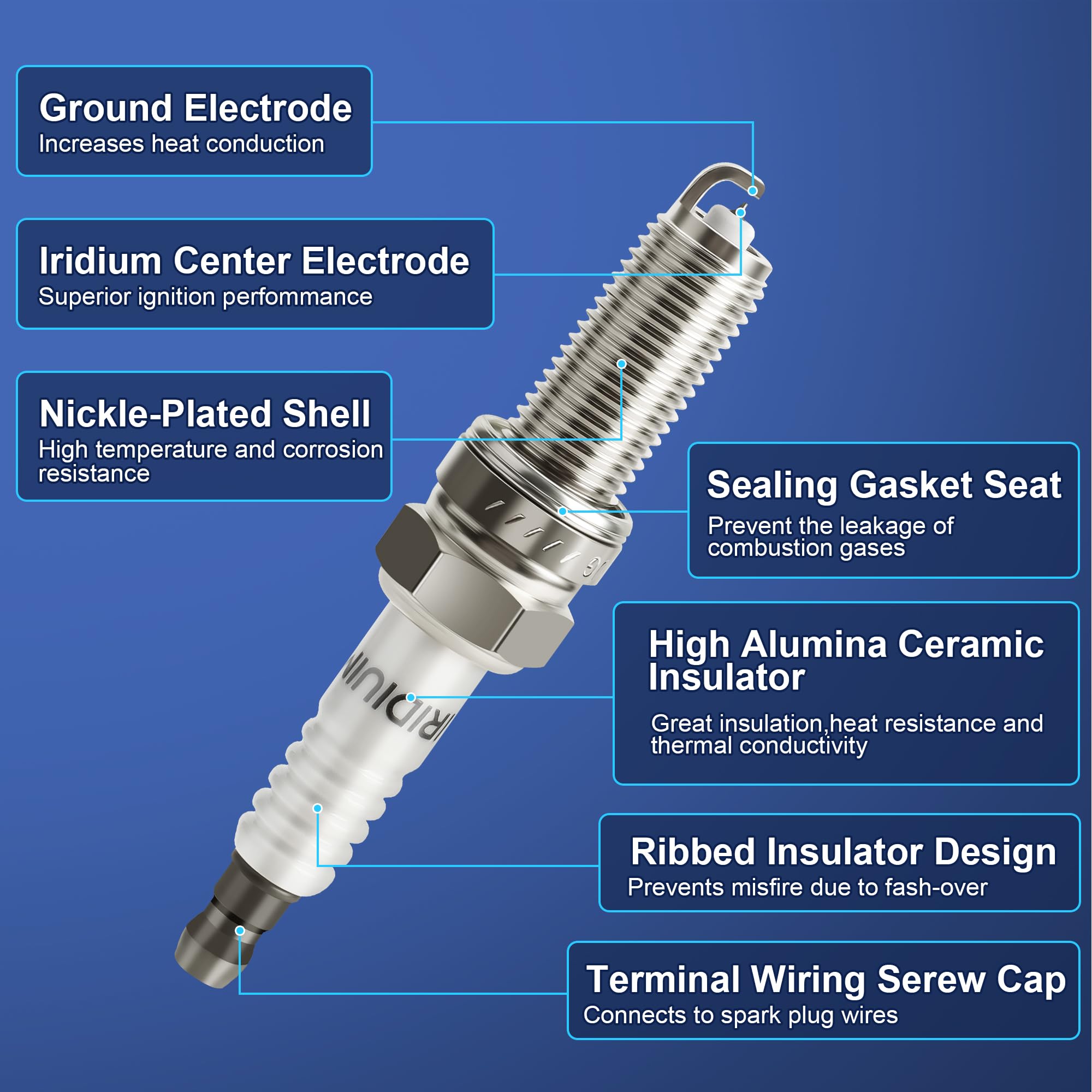 Ground Electrode
Increases heat conduction

Iridium Center Electrode
Superior ignition perfommance

Nickle-Plated Shell
High temperature and corrosion resistance

Sealing Gasket Seat
Prevent the leakage of combustion gases

High Alumina Ceramic Insulator
Great insulation,heat resistance and thermal conductivity

Ribbed Insulator Design
Prevents misfire due to fash-over

Terminal Wiring Serew Cap
Connects to spark plug wires

IRIDIUM