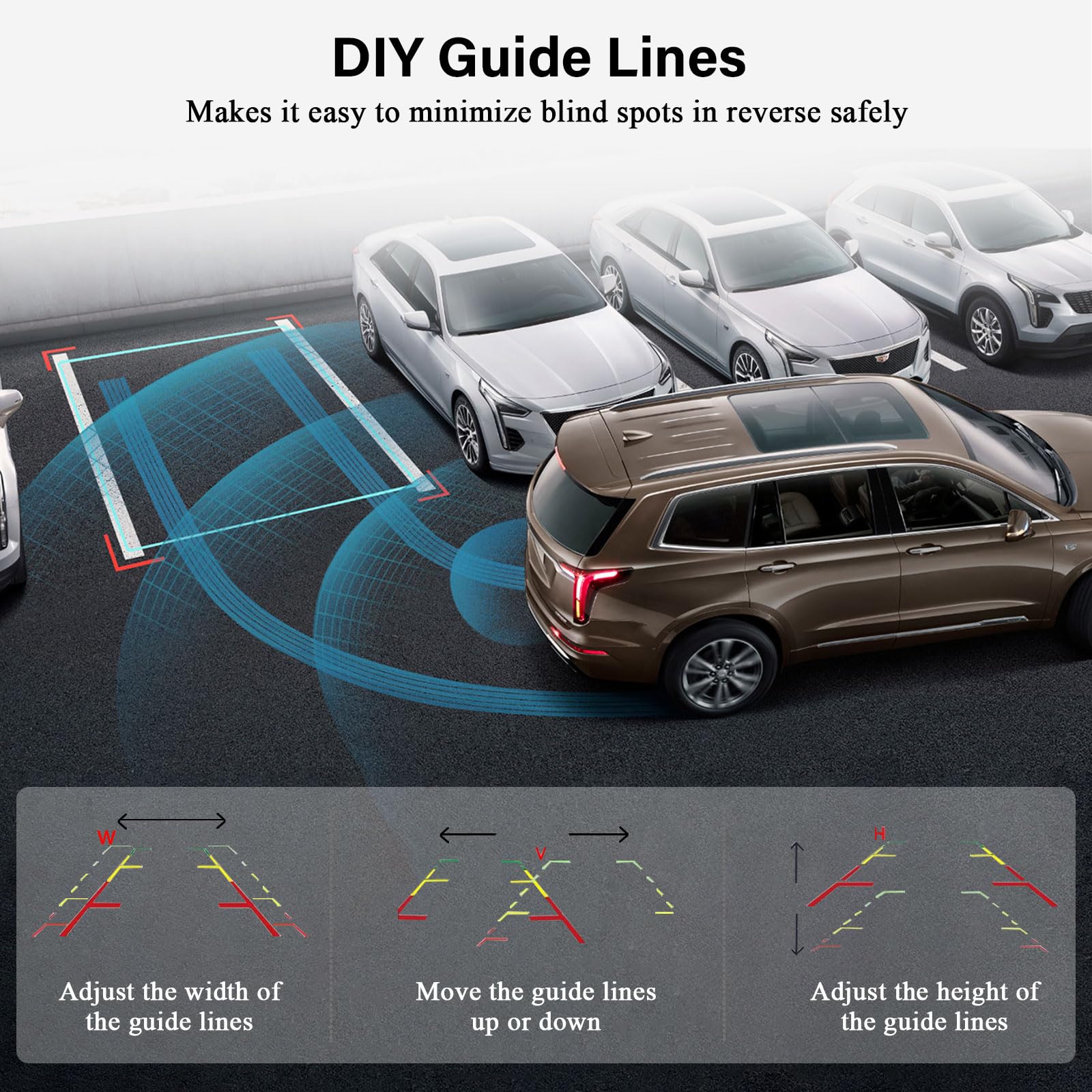 DIY Guide Lines

Makes it easy to minimize blind spots in reverse safely

W

Adjust the width of the guide lines

V

Move the guide lines up or down

H

Adjust the height of the guide lines