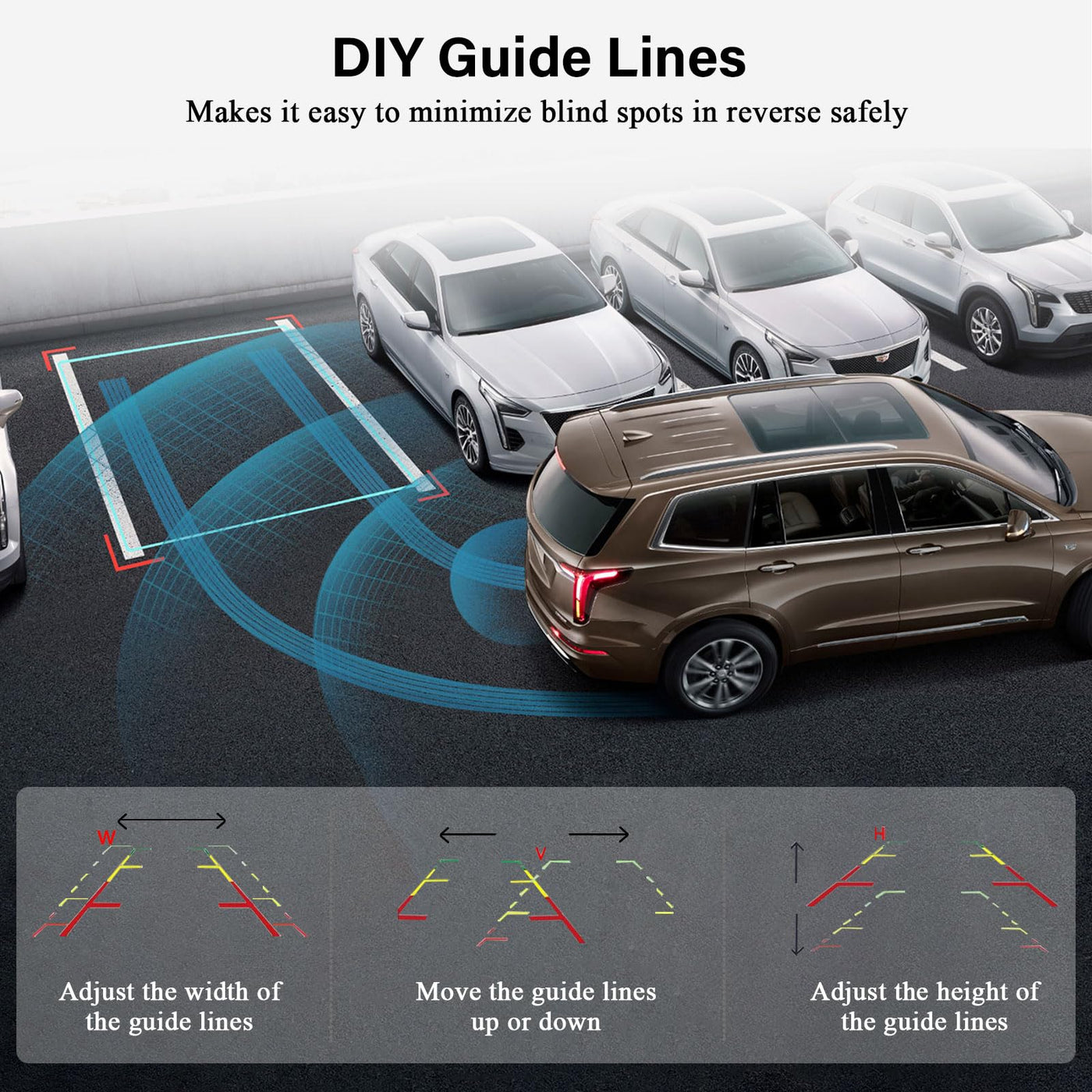 DIY Guide Lines

Makes it easy to minimize blind spots in reverse safely

W

Adjust the width of the guide lines

V

Move the guide lines up or down

H

Adjust the height of the guide lines