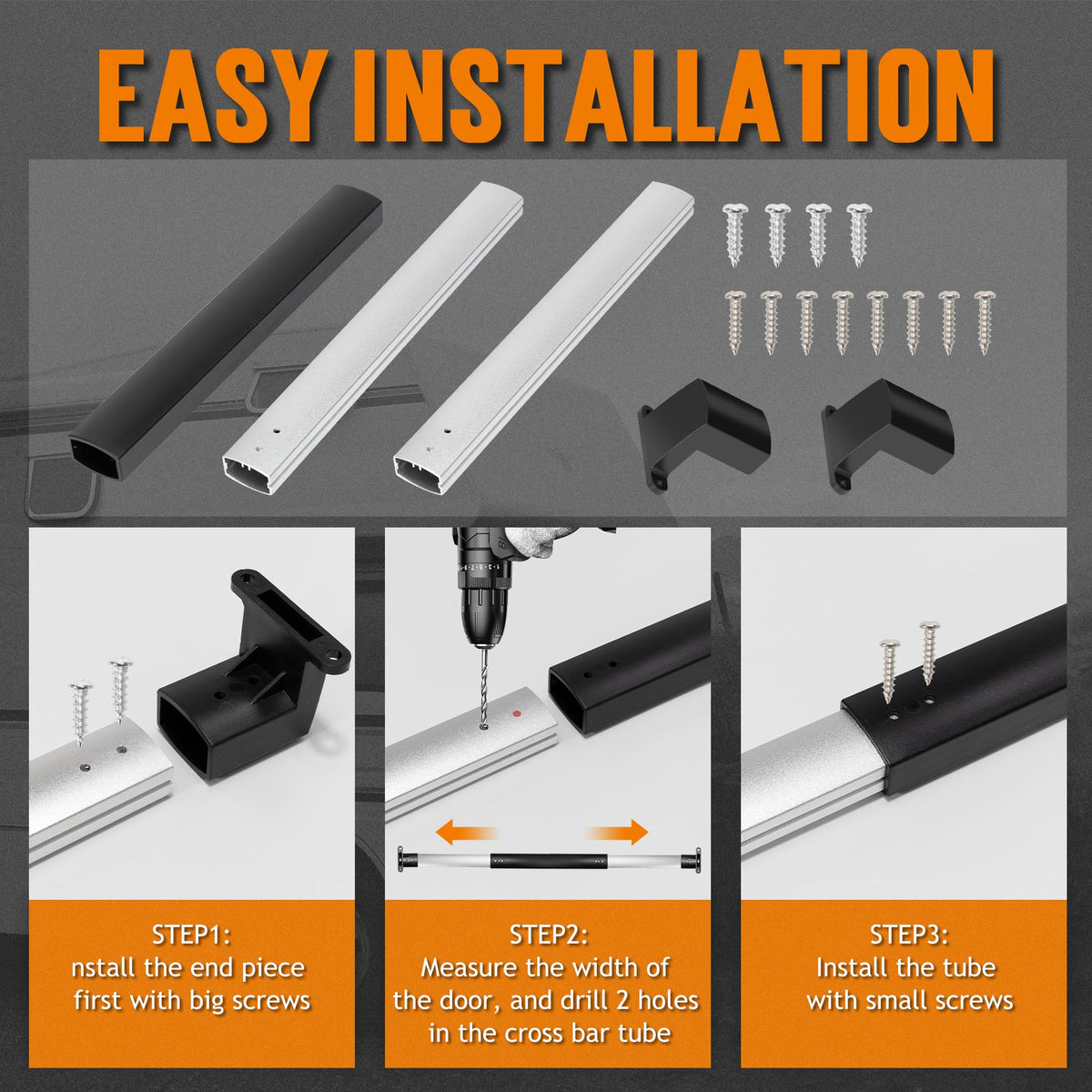 EASY INSTALLATION

STEP1:
nstall the end piece first with big screws

STEP2:
Measure the width of the door, and drill 2 holes in the cross bar tube

STEP3:
Install the tube with small screws