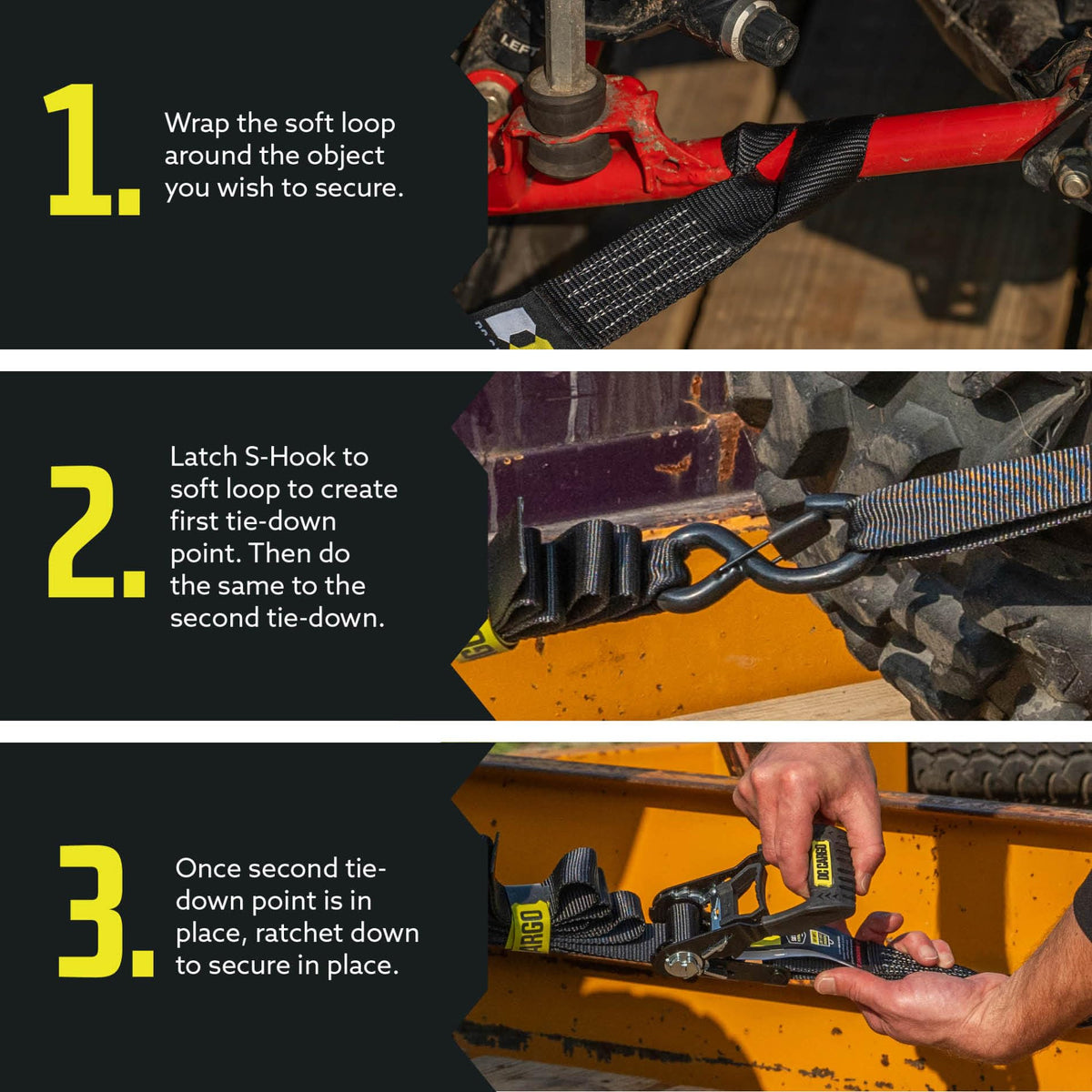 1.

Wrap the soft loop around the object you wish to secure.

LEFT

2.

Latch S-Hook to soft loop to create first tie-down point. Then do the same to the second tie-down.

3.

Once second tie-down point is in place, ratchet down to secure in place.

DC CARGO

ARGO