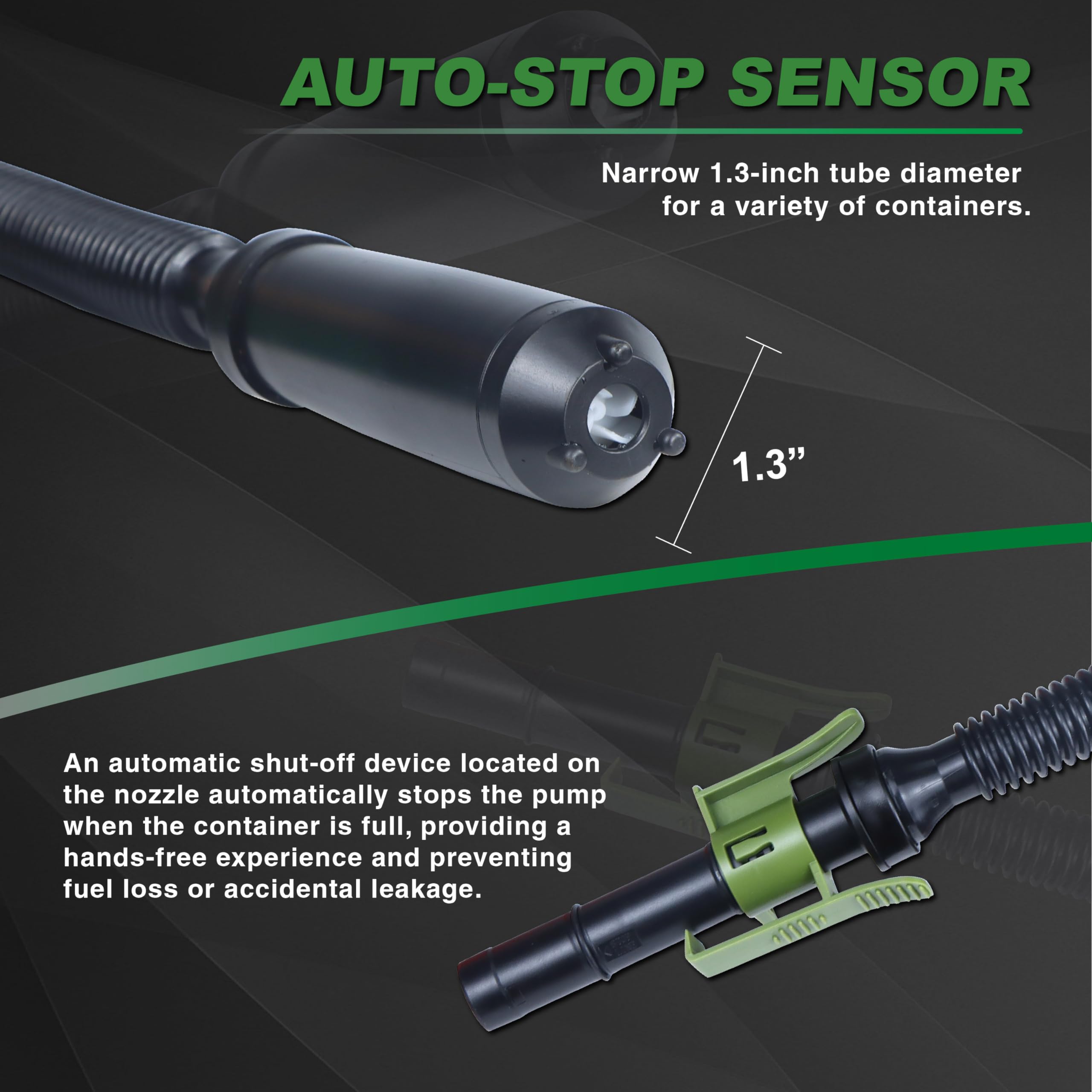 AUTO-STOP SENSOR

Narrow 1.3-inch tube diameter for a variety of containers.

1.3”

An automatic shut-off device located on the nozzle automatically stops the pump when the container is full, providing a hands-free experience and preventing fuel loss or accidental leakage.