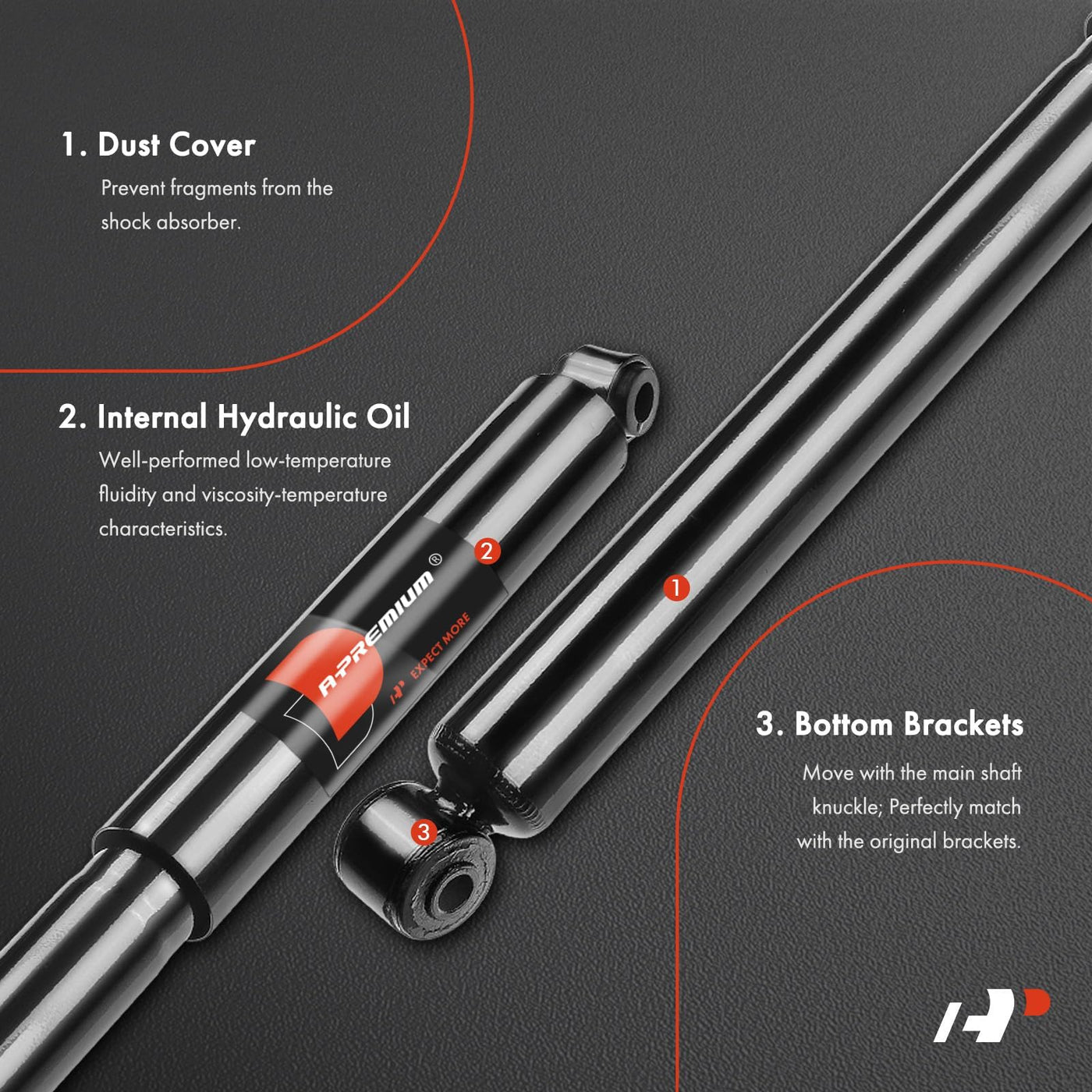 1. Dust Cover

Prevent fragments from the shock absorber.

2. Internal Hydraulic Oil

Well-performed low-temperature fluidity and viscosity-temperature characteristics.

A-PREMIUM®

EXPECT MORE

2

1

3

3. Bottom Brackets

Move with the main shaft knuckle; Perfectly match with the original brackets.