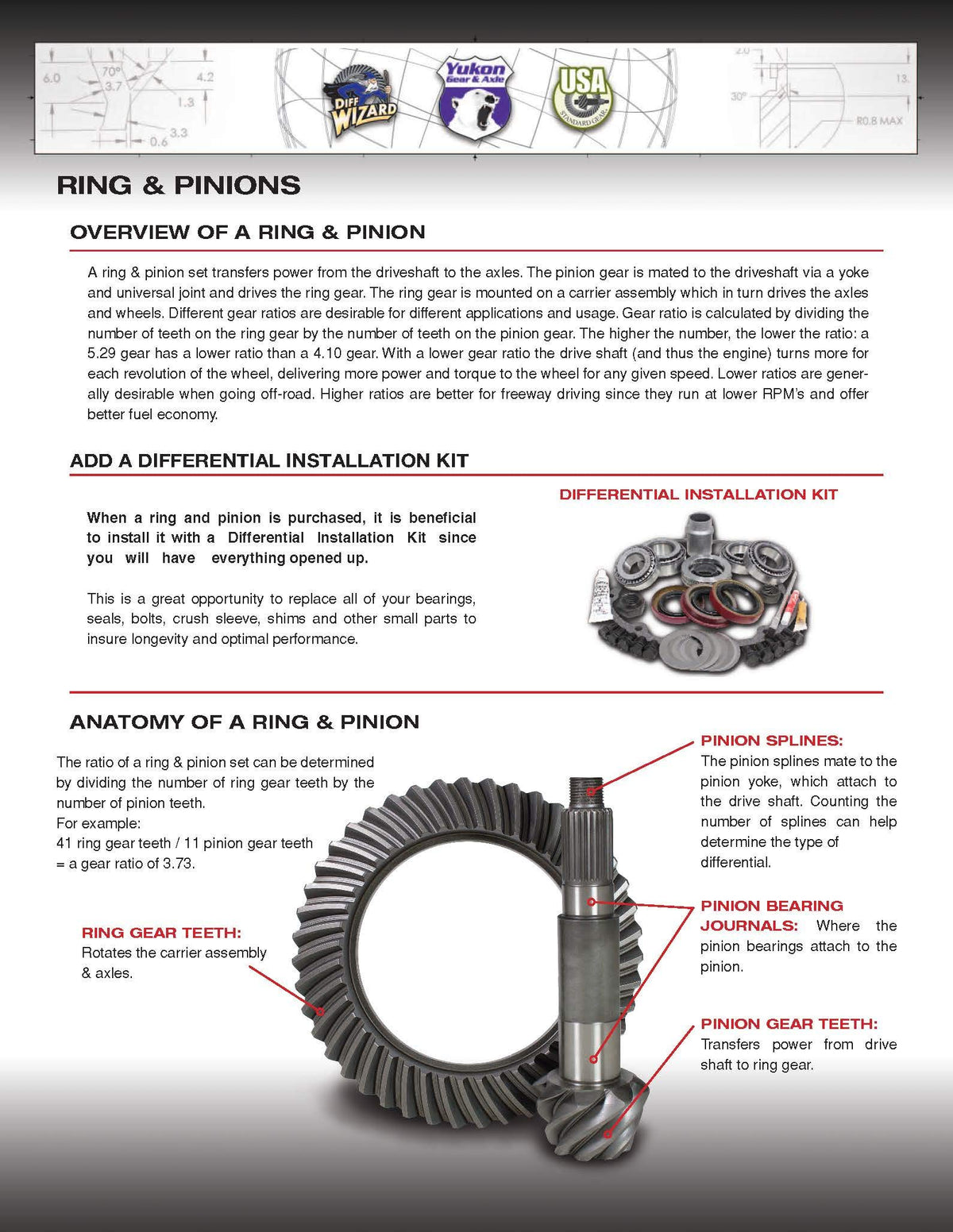 6.0
70°
3.7
4.2
1.3
3.3
0.6

DIFF WIZARD

Yukon Gear & Axle

USA STANDARD GEAR

2.0
13.
30°
R0.8 MAX

RING & PINIONS

OVERVIEW OF A RING & PINION

A ring & pinion set transfers power from the driveshaft to the axles. The pinion gear is mated to the driveshaft via a yoke and universal joint and drives the ring gear. The ring gear is mounted on a carrier assembly which in turn drives the axles and wheels. Different gear ratios are desirable for different applications and usage. Gear ratio is calculated by dividing the number of teeth on the ring gear by the number of teeth on the pinion gear. The higher the number, the lower the ratio: a 5.29 gear has a lower ratio than a 4.10 gear. With a lower gear ratio the drive shaft (and thus the engine) turns more for each revolution of the wheel, delivering more power and torque to the wheel for any given speed. Lower ratios are generally desirable when going off-road. Higher ratios are better for freeway driving since they run at lower RPM's and offer better fuel economy.

ADD A DIFFERENTIAL INSTALLATION KIT

When a ring and pinion is purchased, it is beneficial to install it with a Differential Installation Kit since you will have everything opened up.

This is a great opportunity to replace all of your bearings, seals, bolts, crush sleeve, shims and other small parts to insure longevity and optimal performance.

DIFFERENTIAL INSTALLATION KIT

ANATOMY OF A RING & PINION

The ratio of a ring & pinion set can be determined by dividing the number of ring gear teeth by the number of pinion teeth.
For example:
41 ring gear teeth / 11 pinion gear teeth = a gear ratio of 3.73.

RING GEAR TEETH:
Rotates the carrier assembly & axles.

PINION SPLINES:
The pinion splines mate to the pinion yoke, which attach to the drive shaft. Counting the number of splines can help determine the type of differential.

PINION BEARING JOURNALS: Where the pinion bearings attach to the pinion.

PINION GEAR TEETH:
Transfers power from drive shaft to ring gear.