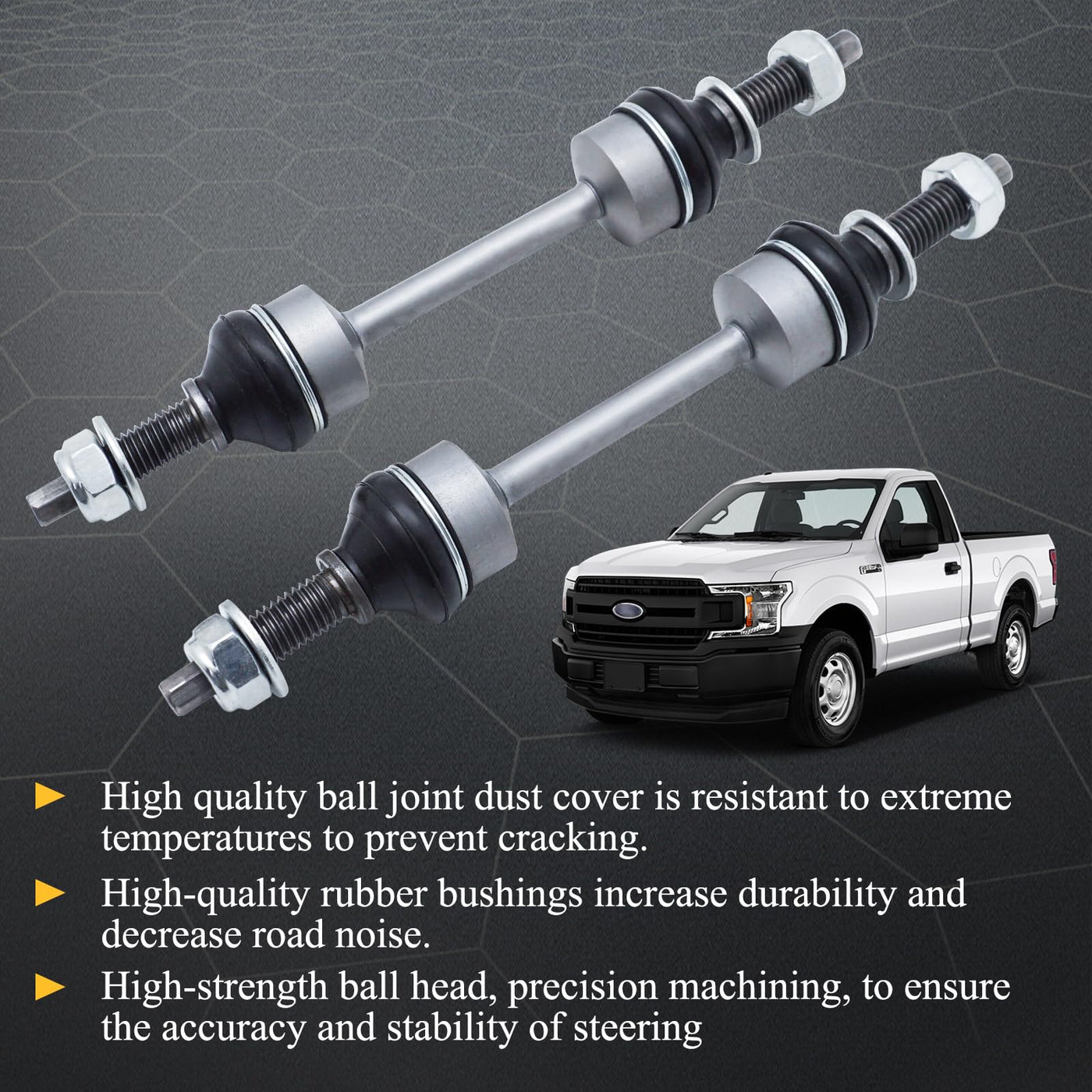 ► High quality ball joint dust cover is resistant to extreme temperatures to prevent cracking.

► High-quality rubber bushings increase durability and decrease road noise.

► High-strength ball head, precision machining, to ensure the accuracy and stability of steering