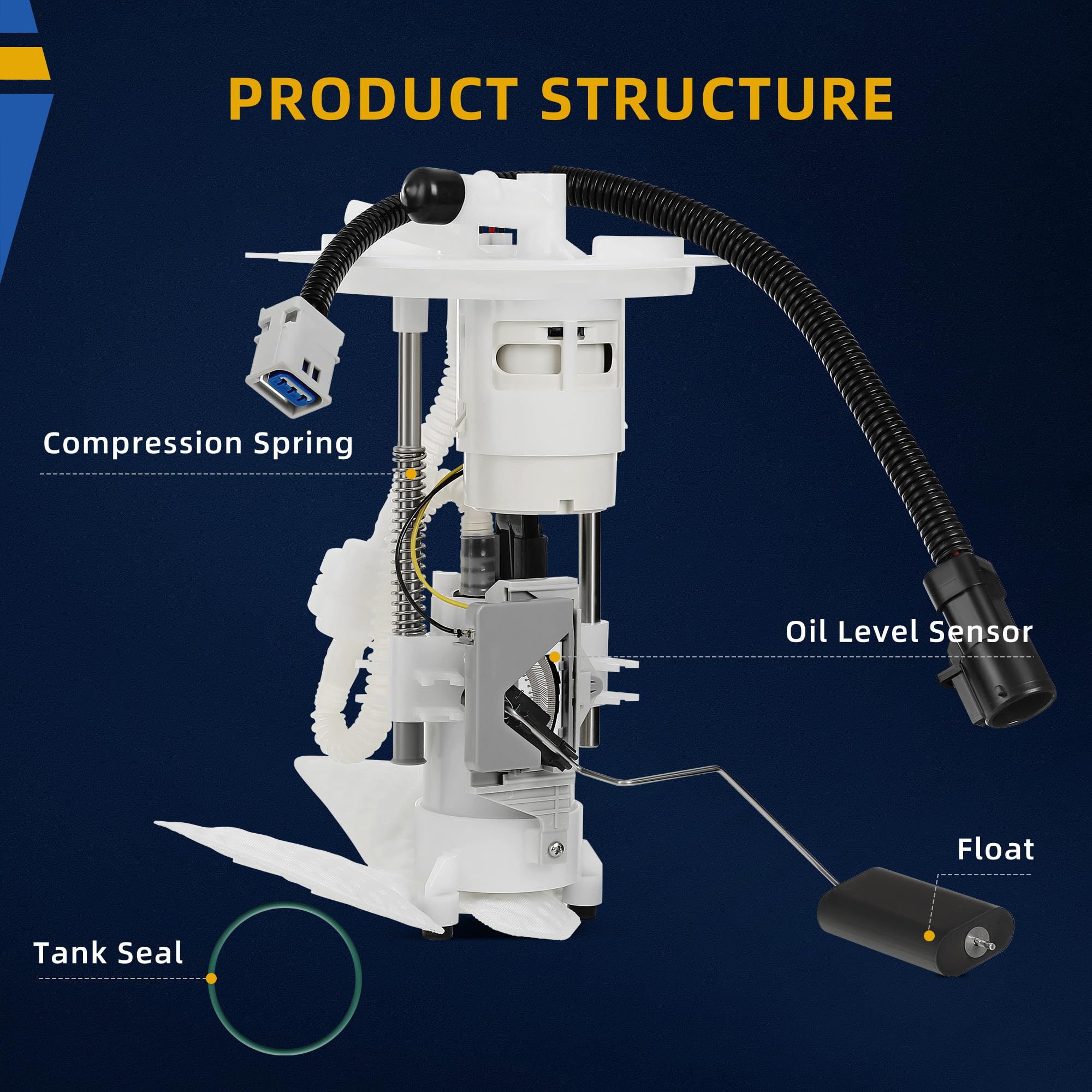 PRODUCT STRUCTURE

Compression Spring

Oil Level Sensor

Float

Tank Seal