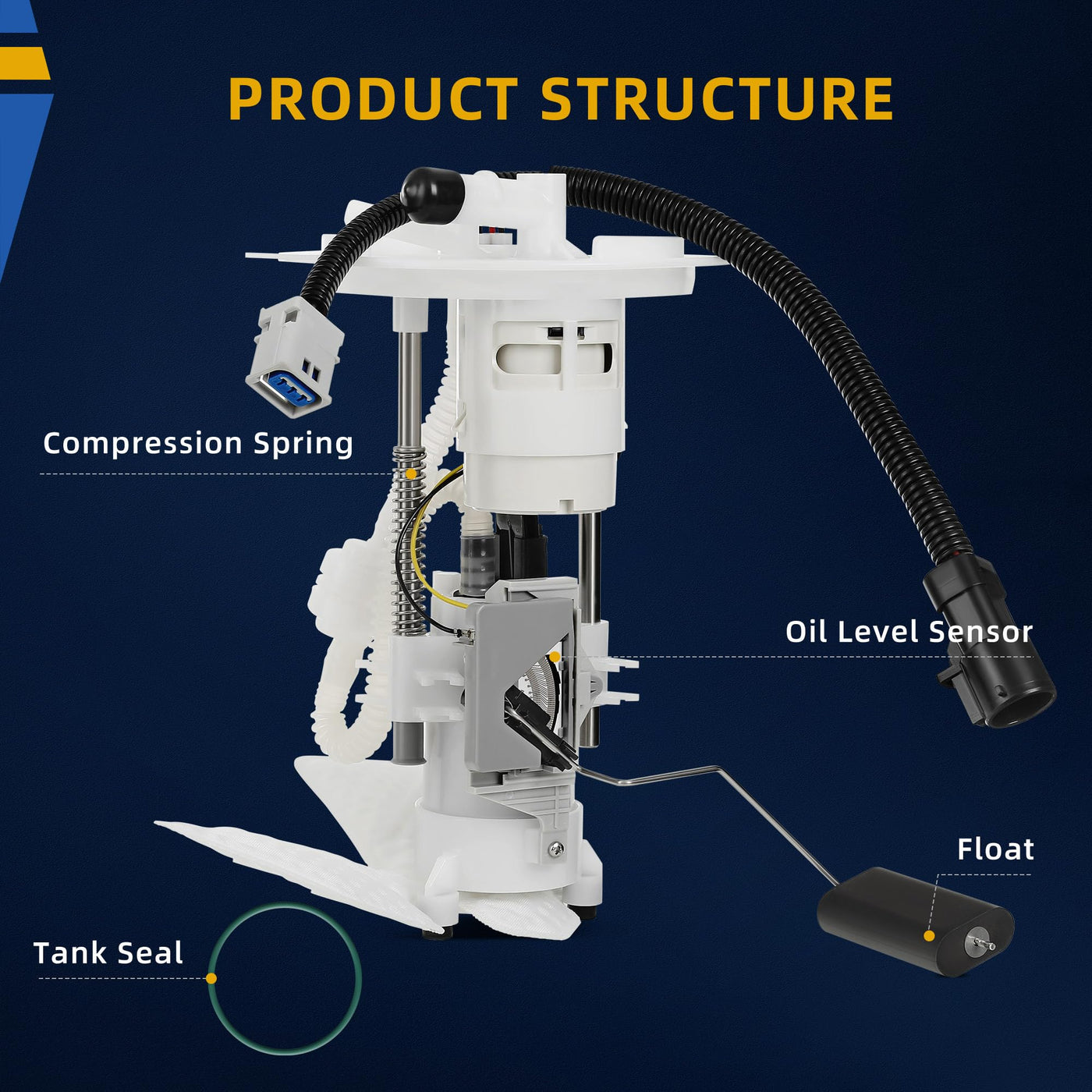 PRODUCT STRUCTURE

Compression Spring

Oil Level Sensor

Float

Tank Seal