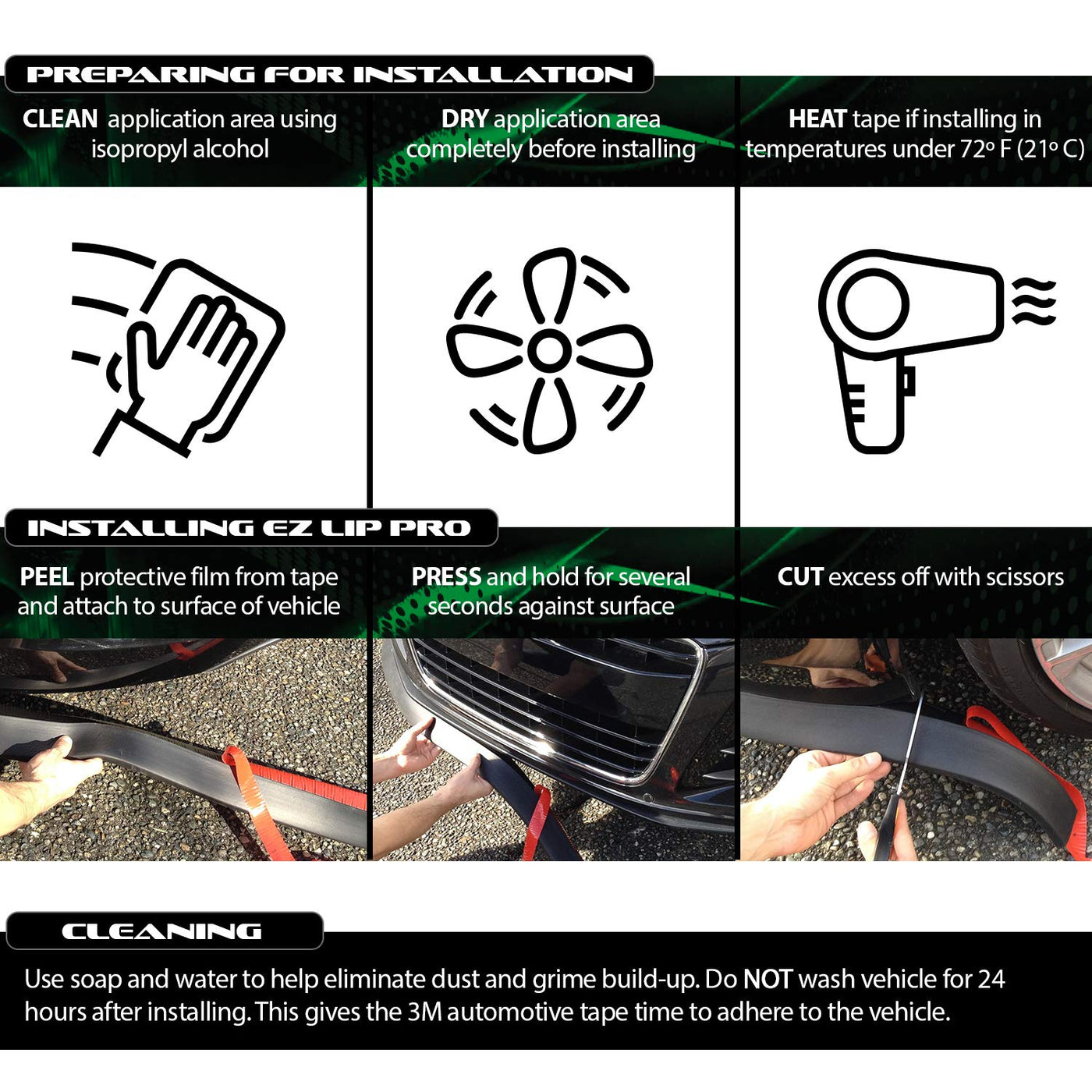 PREPARING FOR INSTALLATION

CLEAN application area using isopropyl alcohol

DRY application area completely before installing

HEAT tape if installing in temperatures under 72º F (21º C)

INSTALLING EZ LIP PRO

PEEL protective film from tape and attach to surface of vehicle

PRESS and hold for several seconds against surface

CUT excess off with scissors

CLEANING

Use soap and water to help eliminate dust and grime build-up. Do NOT wash vehicle for 24 hours after installing. This gives the 3M automotive tape time to adhere to the vehicle.