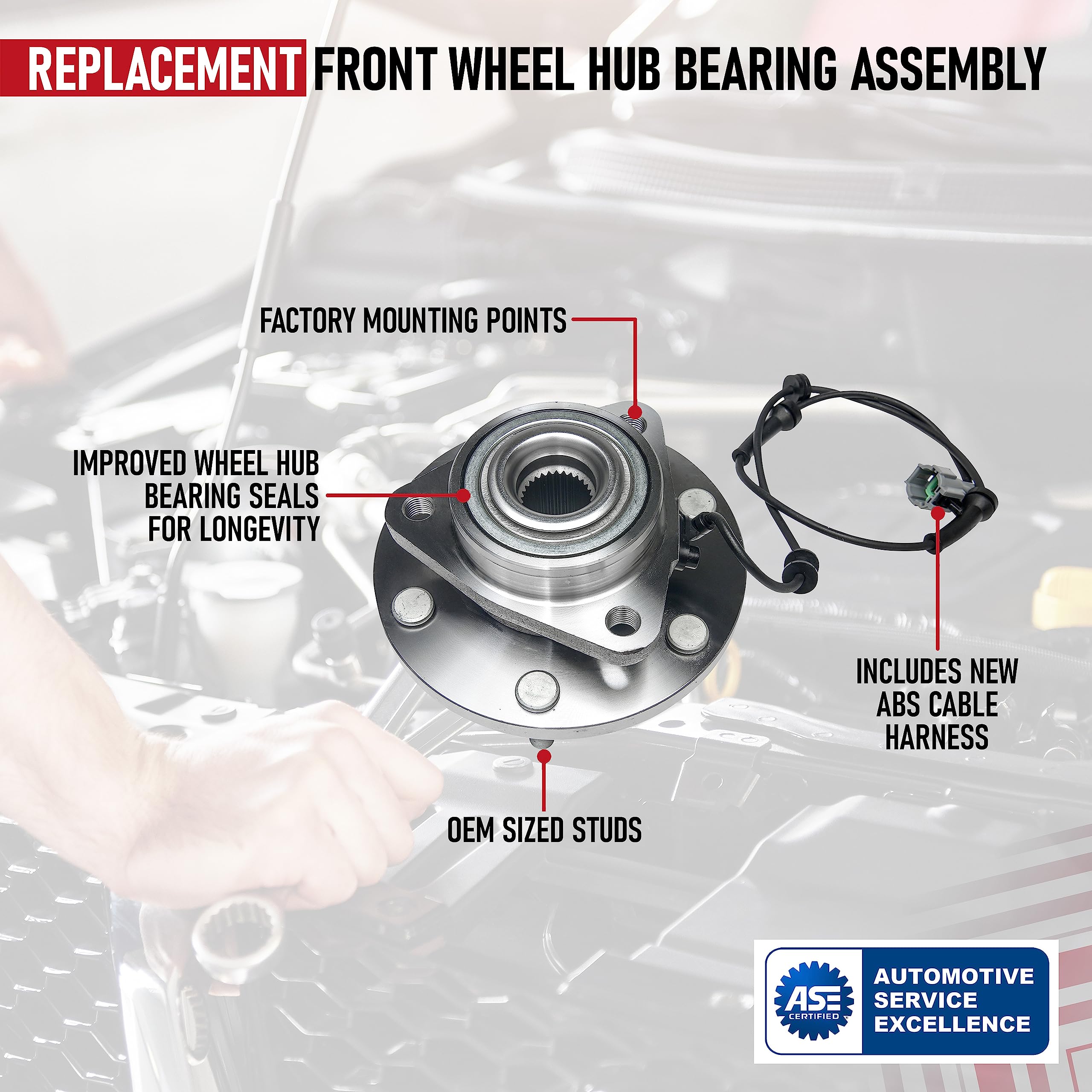 REPLACEMENT FRONT WHEEL HUB BEARING ASSEMBLY

FACTORY MOUNTING POINTS

IMPROVED WHEEL HUB BEARING SEALS FOR LONGEVITY

INCLUDES NEW ABS CABLE HARNESS

OEM SIZED STUDS

ASE CERTIFIED

AUTOMOTIVE SERVICE EXCELLENCE