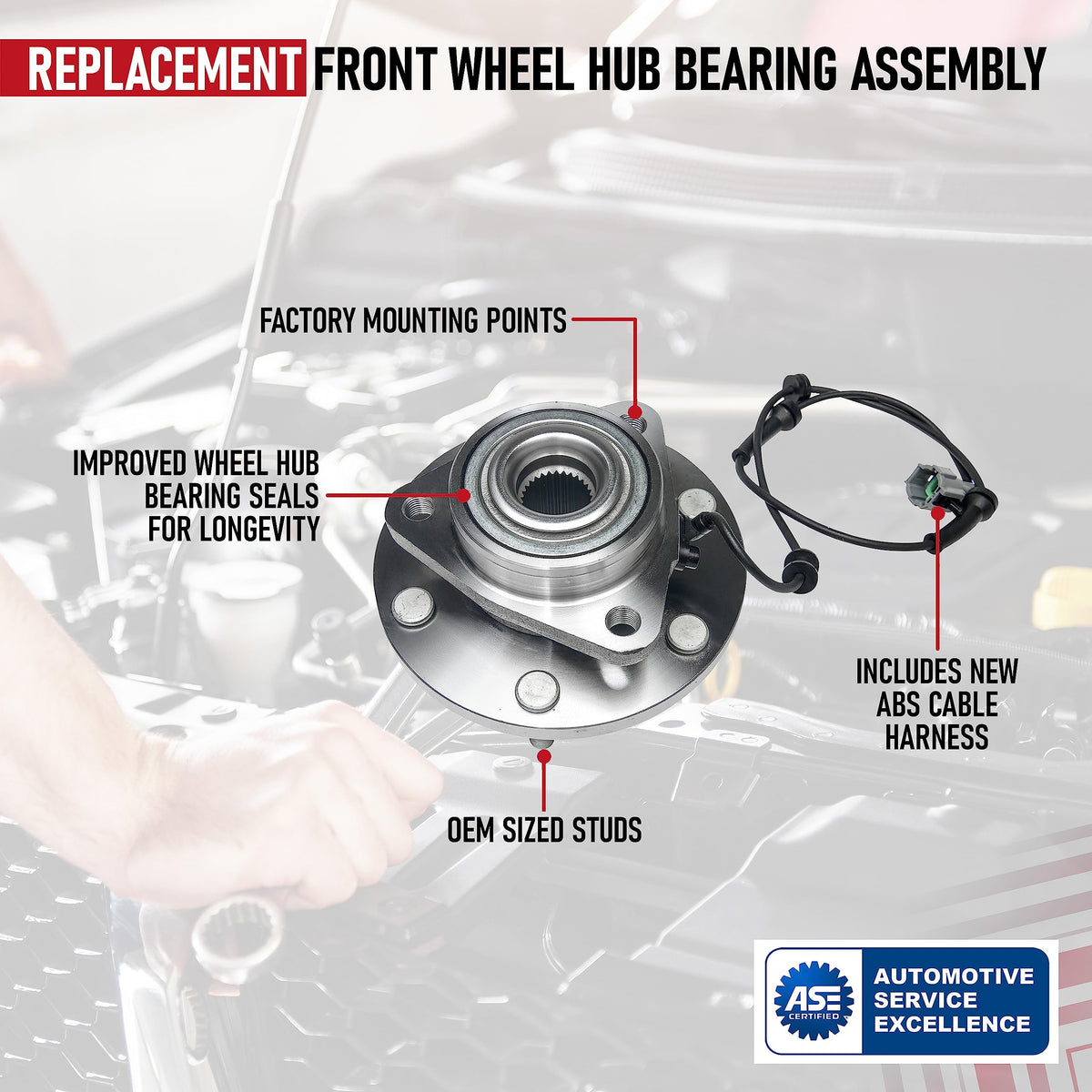 REPLACEMENT FRONT WHEEL HUB BEARING ASSEMBLY

FACTORY MOUNTING POINTS

IMPROVED WHEEL HUB BEARING SEALS FOR LONGEVITY

INCLUDES NEW ABS CABLE HARNESS

OEM SIZED STUDS

ASE CERTIFIED

AUTOMOTIVE SERVICE EXCELLENCE