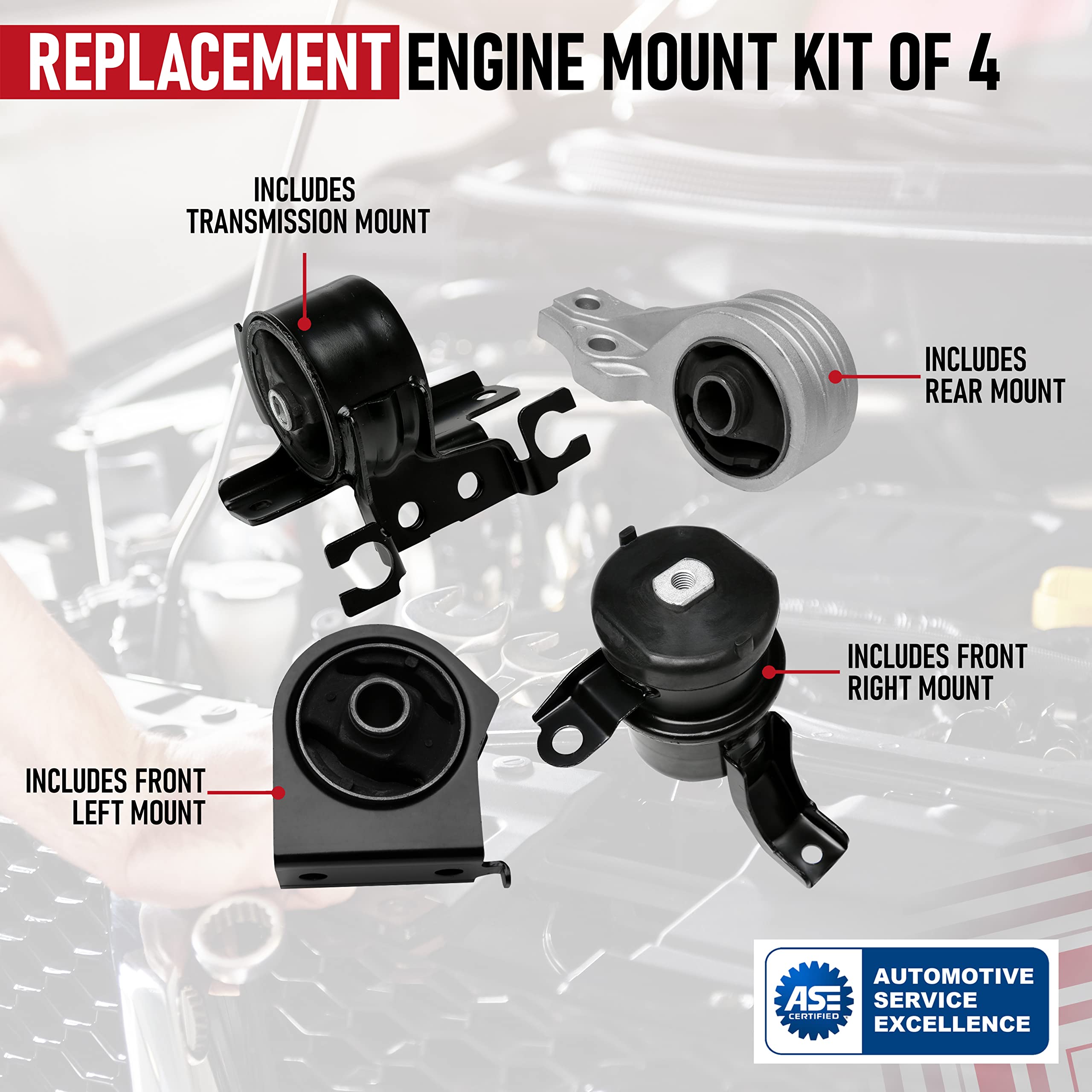 REPLACEMENT ENGINE MOUNT KIT OF 4

INCLUDES TRANSMISSION MOUNT

INCLUDES REAR MOUNT

INCLUDES FRONT RIGHT MOUNT

INCLUDES FRONT LEFT MOUNT

ASE CERTIFIED

AUTOMOTIVE SERVICE EXCELLENCE