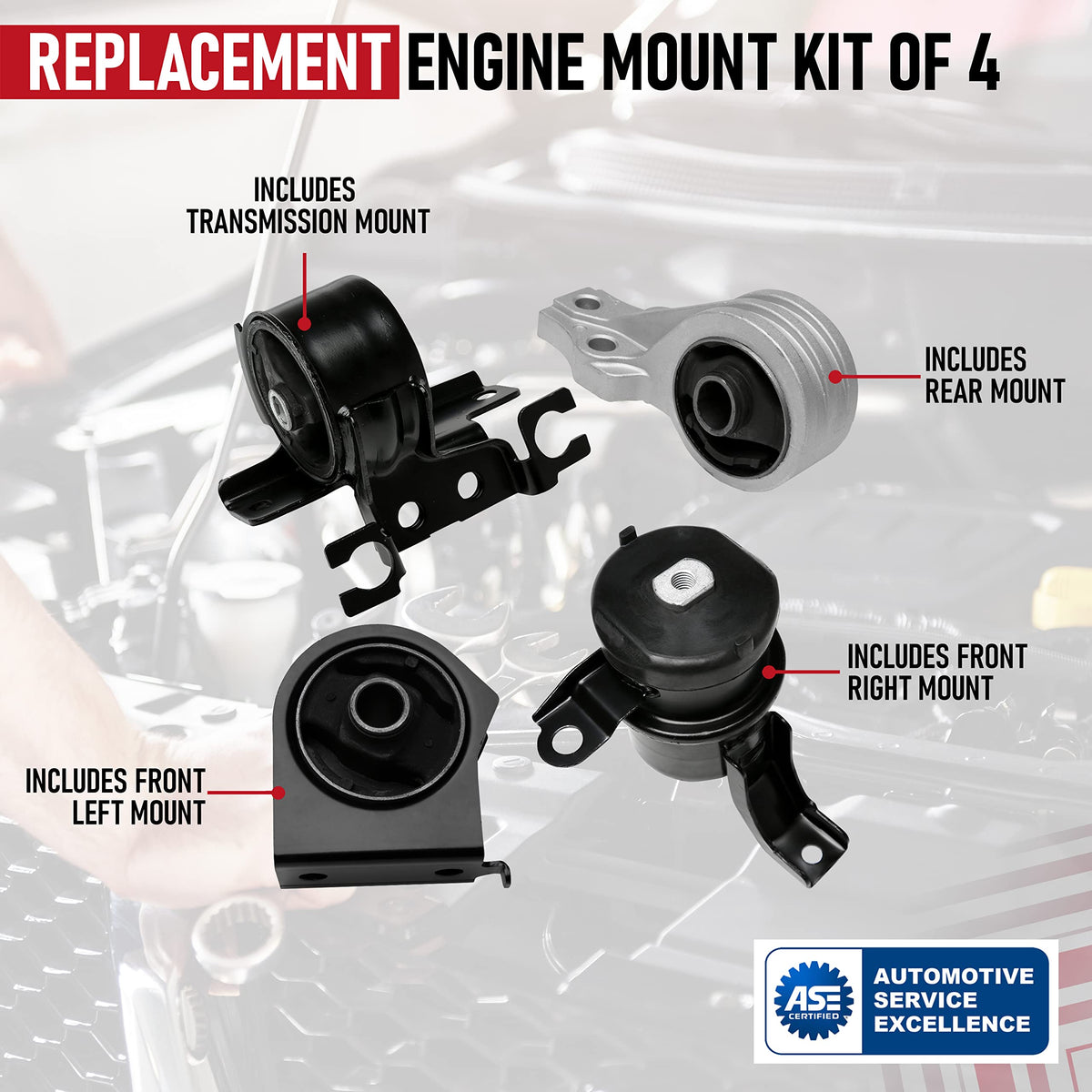 REPLACEMENT ENGINE MOUNT KIT OF 4

INCLUDES TRANSMISSION MOUNT

INCLUDES REAR MOUNT

INCLUDES FRONT RIGHT MOUNT

INCLUDES FRONT LEFT MOUNT

ASE CERTIFIED

AUTOMOTIVE SERVICE EXCELLENCE