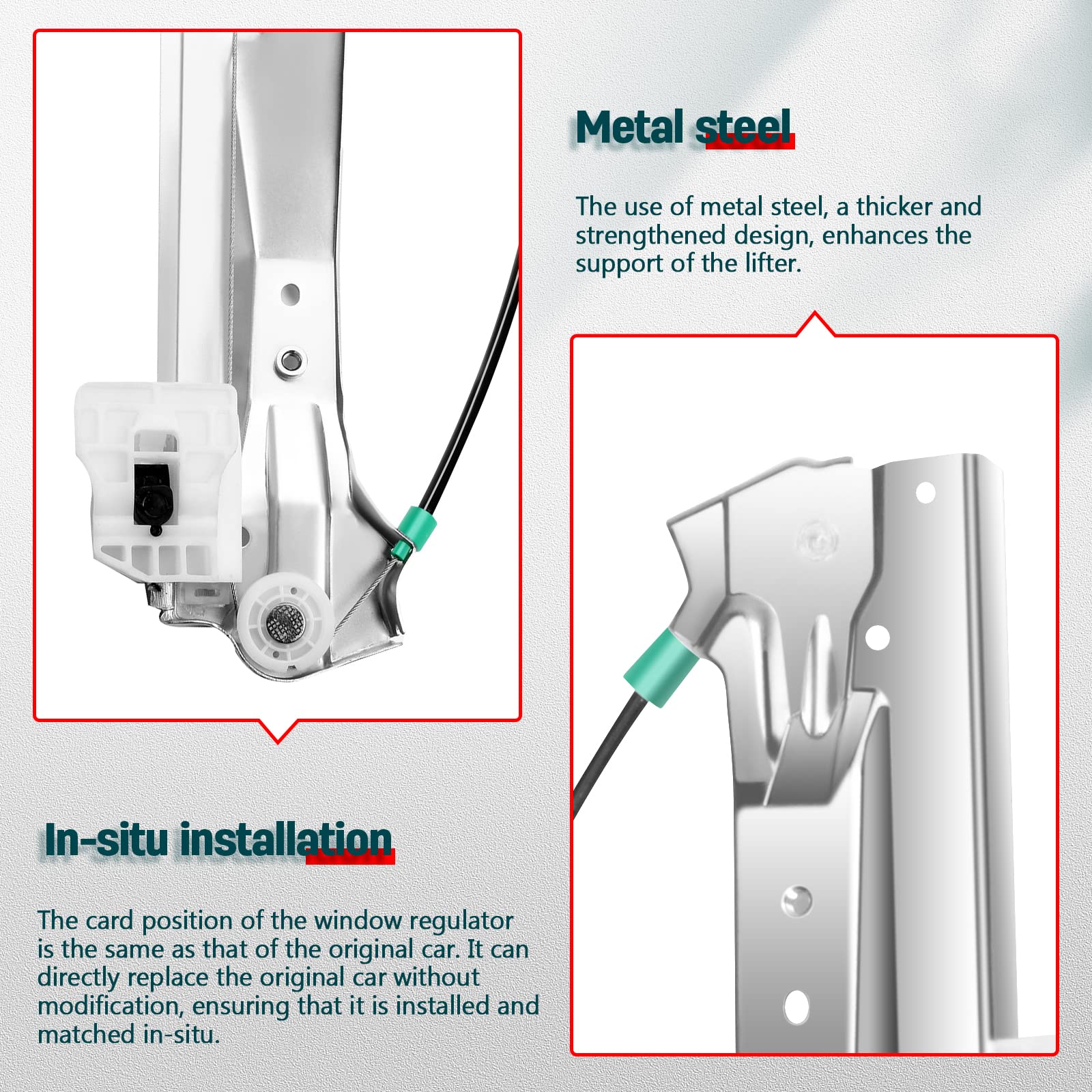 Metal steel

The use of metal steel, a thicker and strengthened design, enhances the support of the lifter.

In-situ installation

The card position of the window regulator is the same as that of the original car. It can directly replace the original car without modification, ensuring that it is installed and matched in-situ.