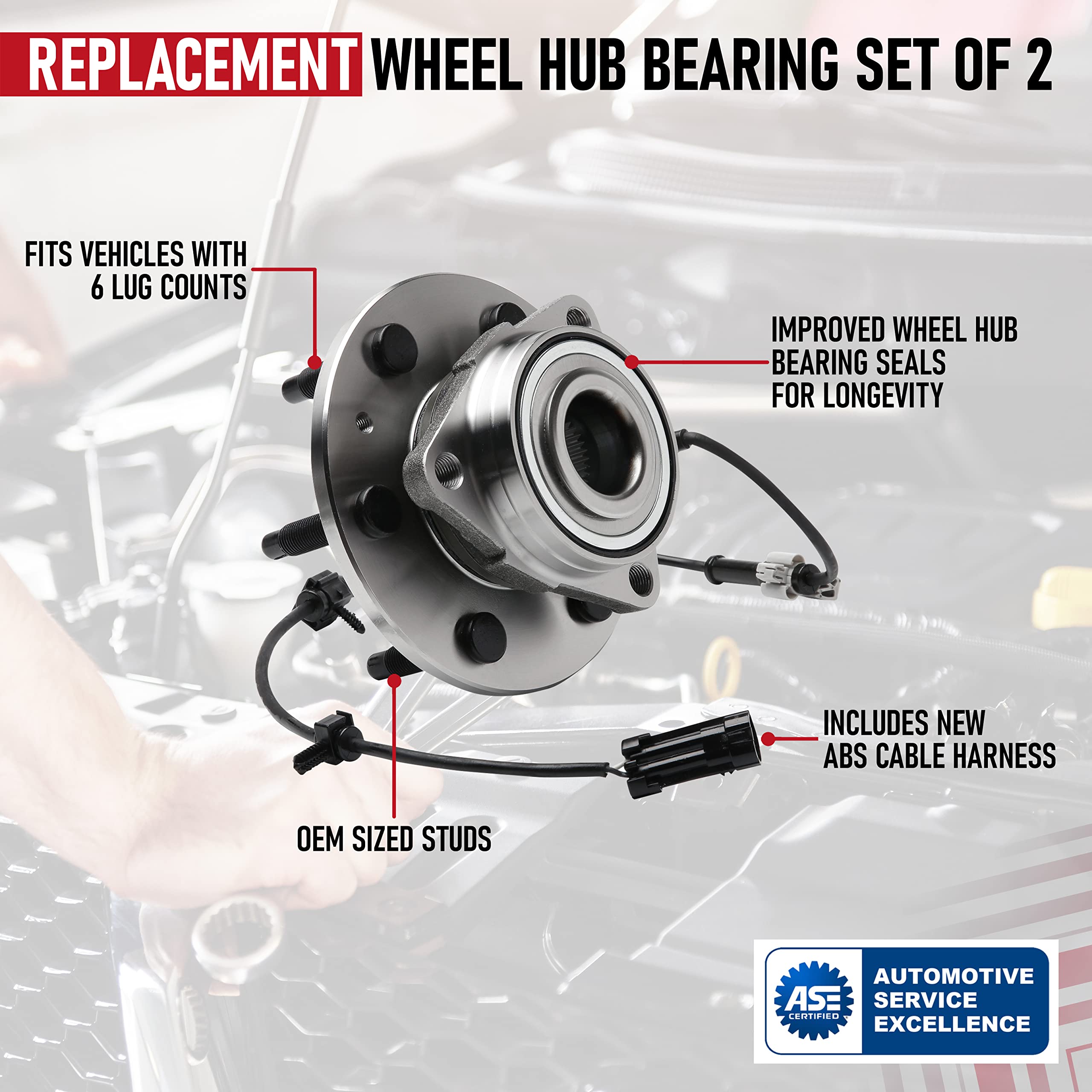 REPLACEMENT WHEEL HUB BEARING SET OF 2

FITS VEHICLES WITH 6 LUG COUNTS

IMPROVED WHEEL HUB BEARING SEALS FOR LONGEVITY

INCLUDES NEW ABS CABLE HARNESS

OEM SIZED STUDS

ASE CERTIFIED

AUTOMOTIVE SERVICE EXCELLENCE