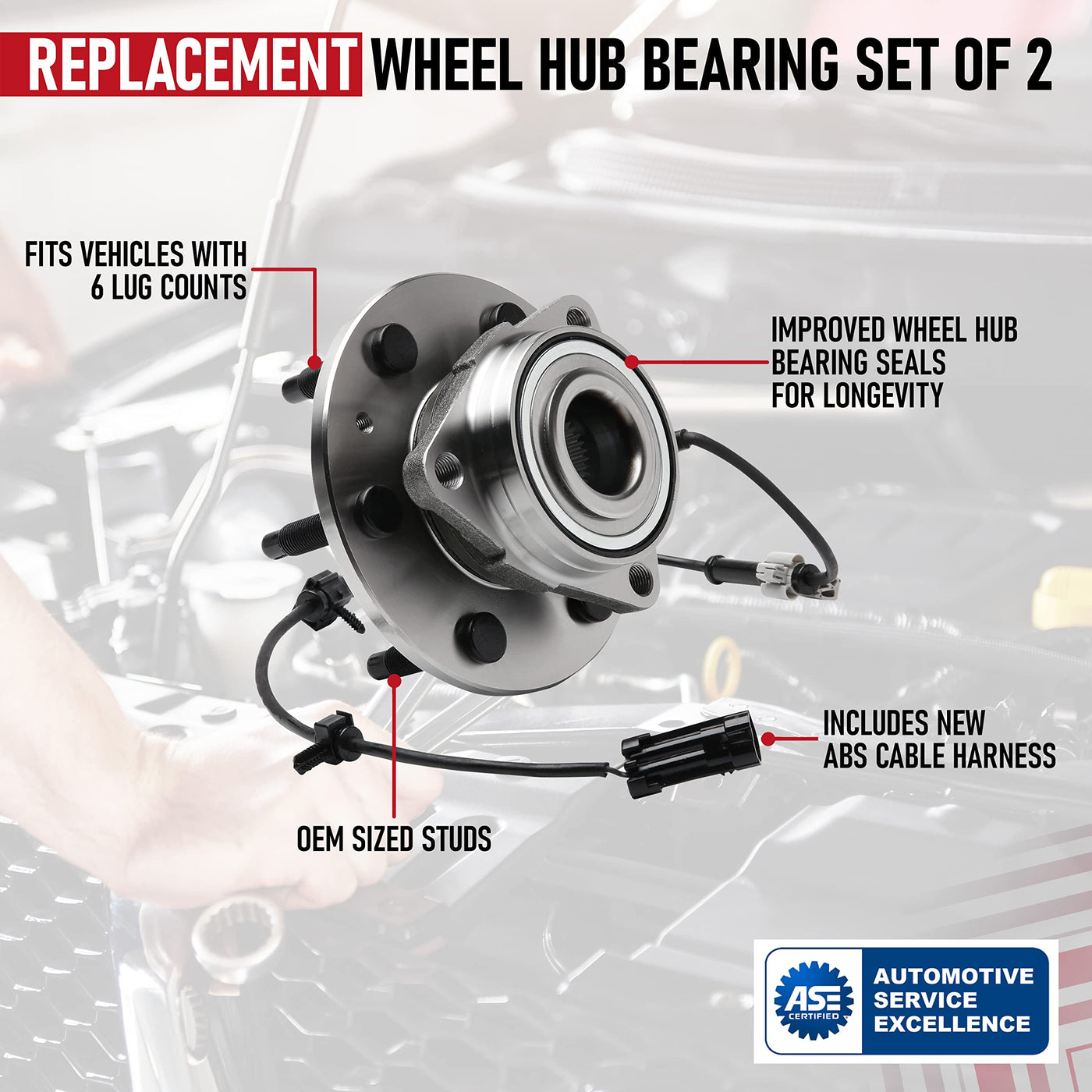 REPLACEMENT WHEEL HUB BEARING SET OF 2

FITS VEHICLES WITH 6 LUG COUNTS

IMPROVED WHEEL HUB BEARING SEALS FOR LONGEVITY

INCLUDES NEW ABS CABLE HARNESS

OEM SIZED STUDS

ASE CERTIFIED

AUTOMOTIVE SERVICE EXCELLENCE