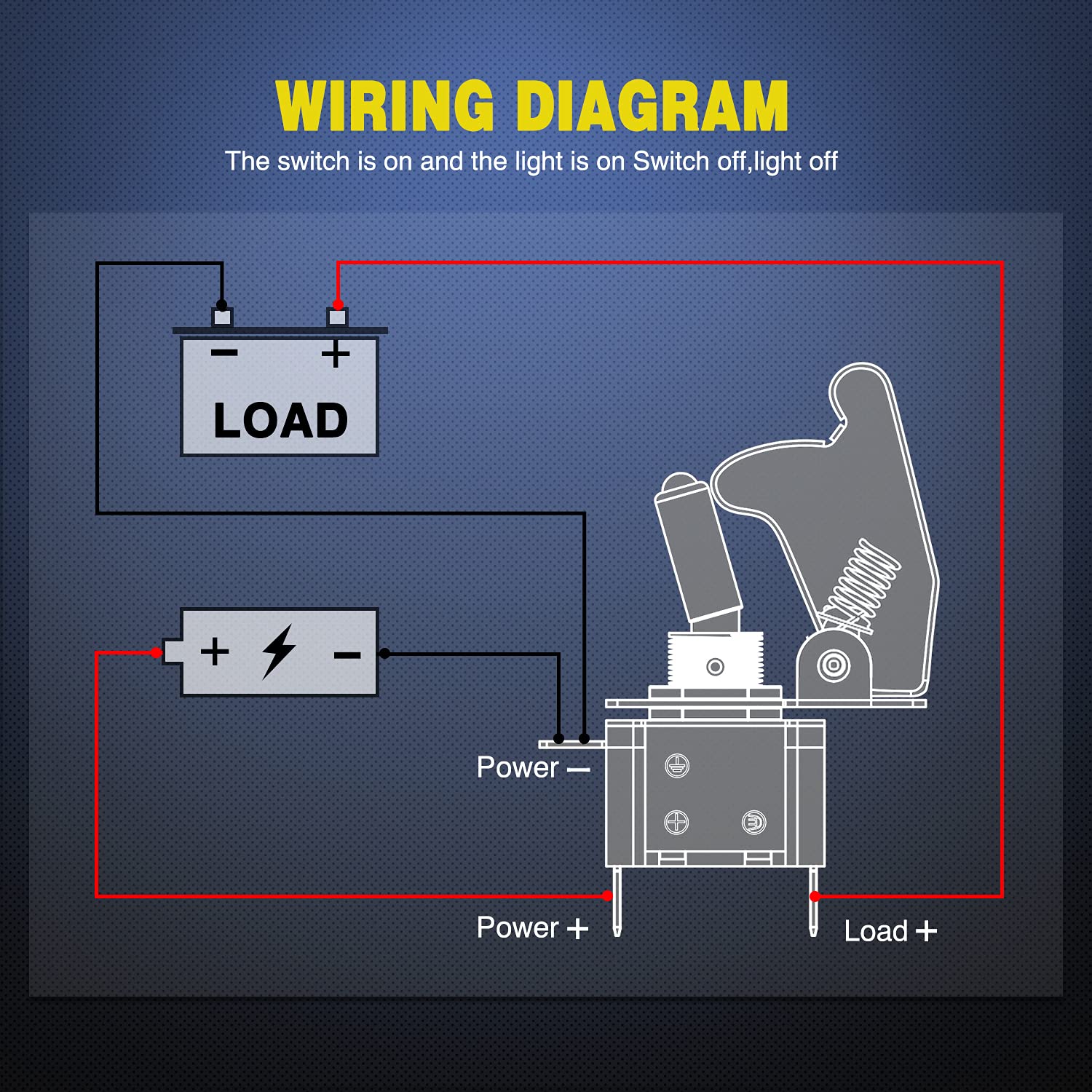 WIRING DIAGRAM

The switch is on and the light is on Switch off,light off

− +

LOAD

+ −

Power −

Power +

Load +