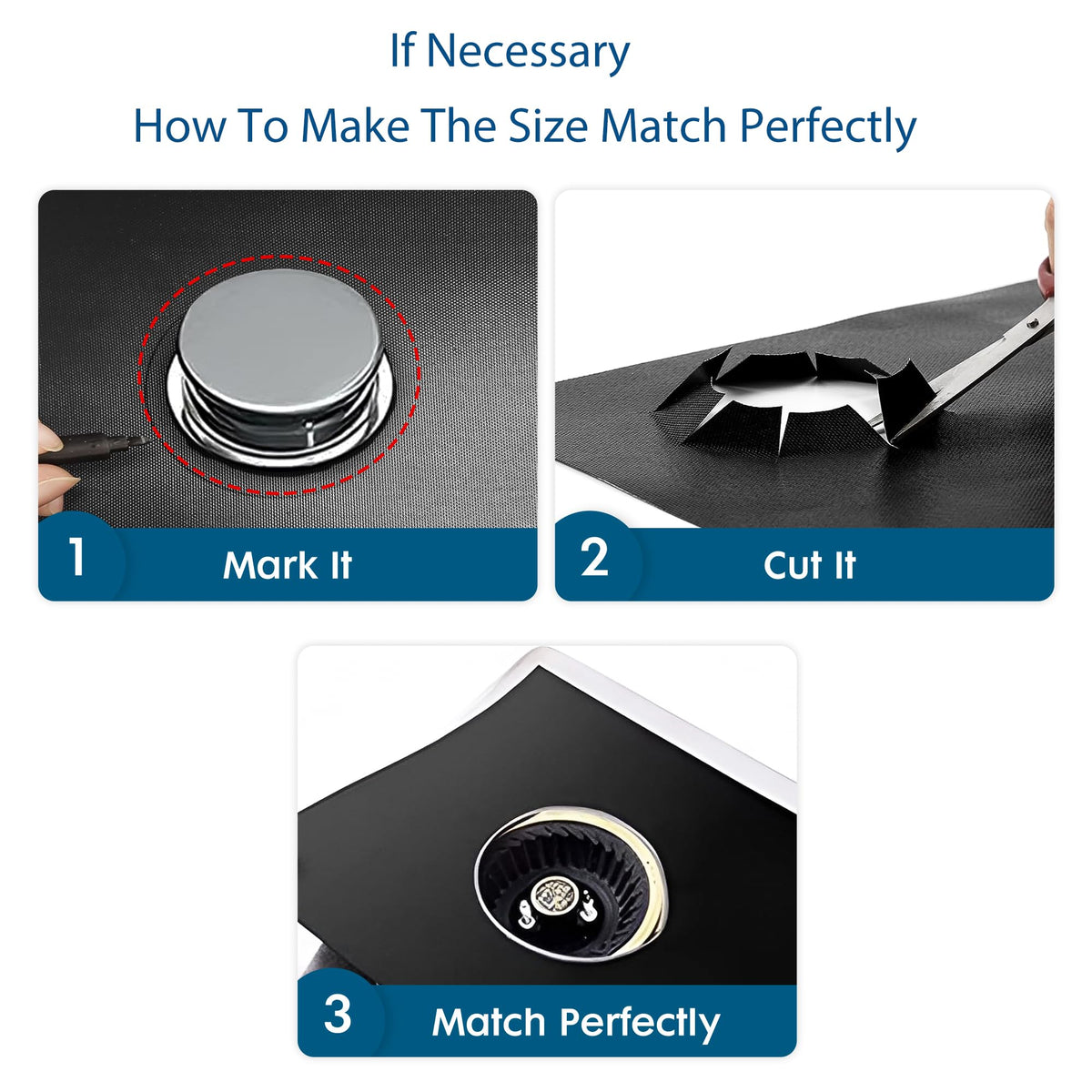 If Necessary

How To Make The Size Match Perfectly

1 Mark It

2 Cut It

3 Match Perfectly