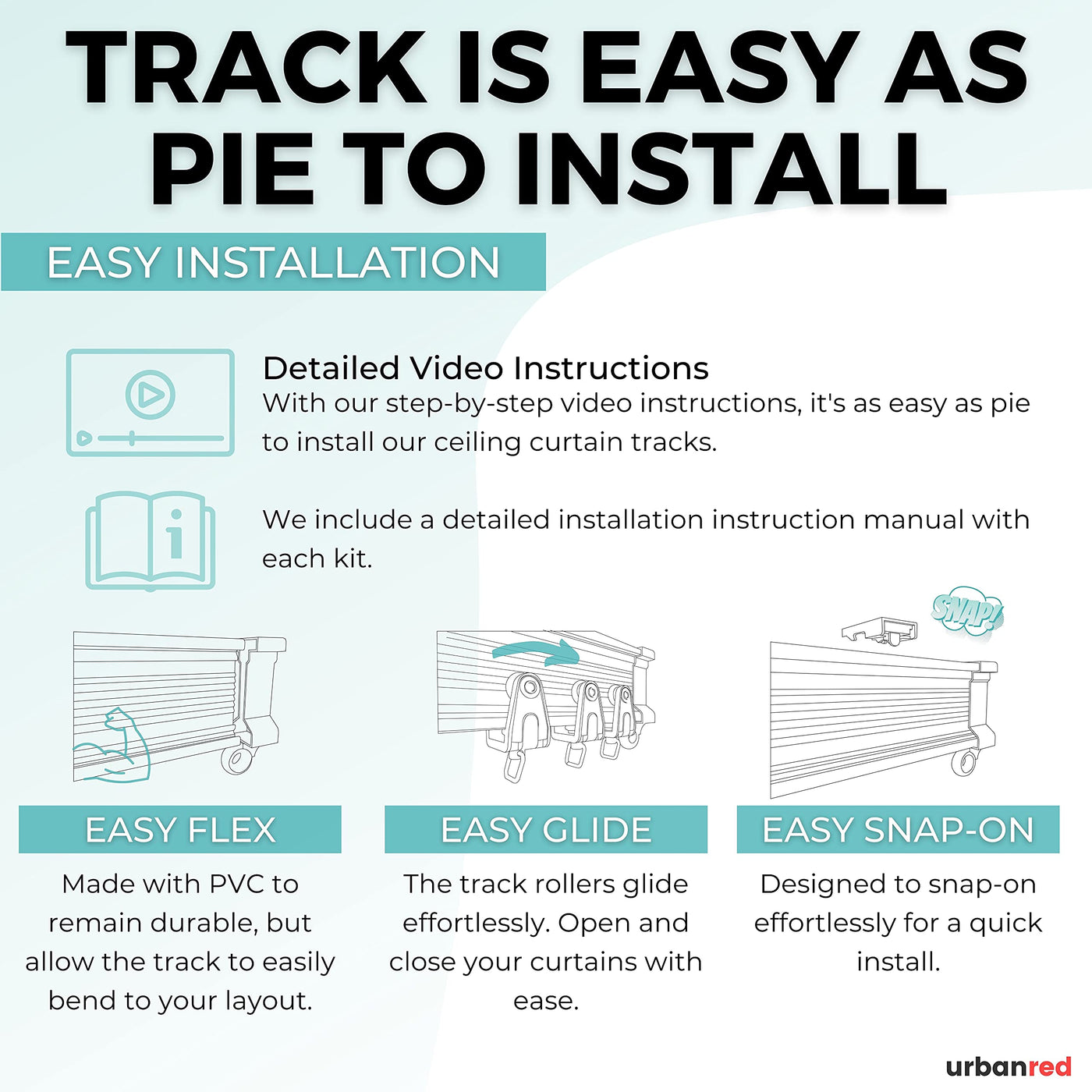 TRACK IS EASY AS PIE TO INSTALL

EASY INSTALLATION

Detailed Video Instructions
With our step-by-step video instructions, it's as easy as pie to install our ceiling curtain tracks.

We include a detailed installation instruction manual with each kit.

SNAP!

EASY FLEX
Made with PVC to remain durable, but allow the track to easily bend to your layout.

EASY GLIDE
The track rollers glide effortlessly. Open and close your curtains with ease.

EASY SNAP-ON
Designed to snap-on effortlessly for a quick install.

urbanred