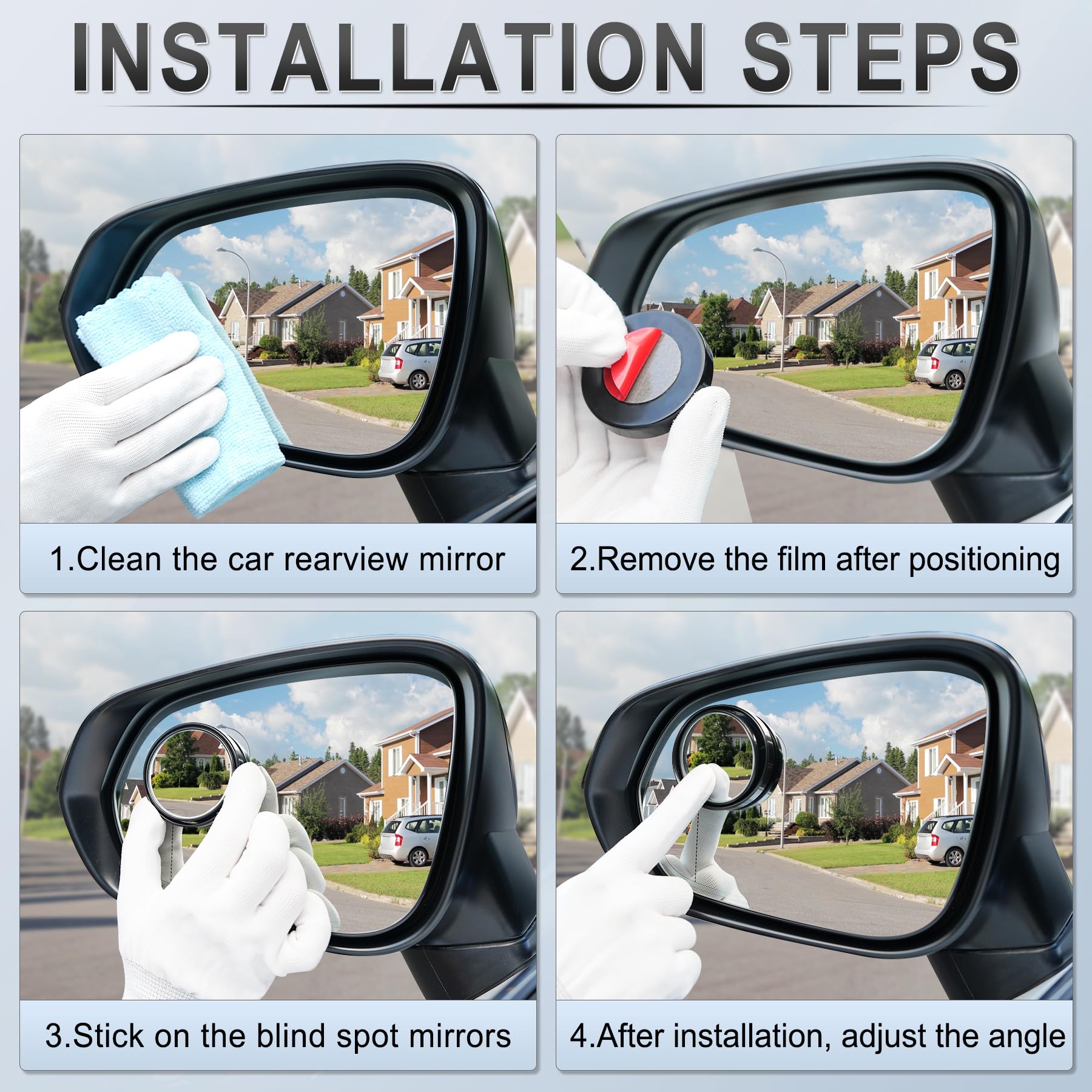 INSTALLATION STEPS

1.Clean the car rearview mirror

2.Remove the film after positioning

3.Stick on the blind spot mirrors

4.After installation, adjust the angle