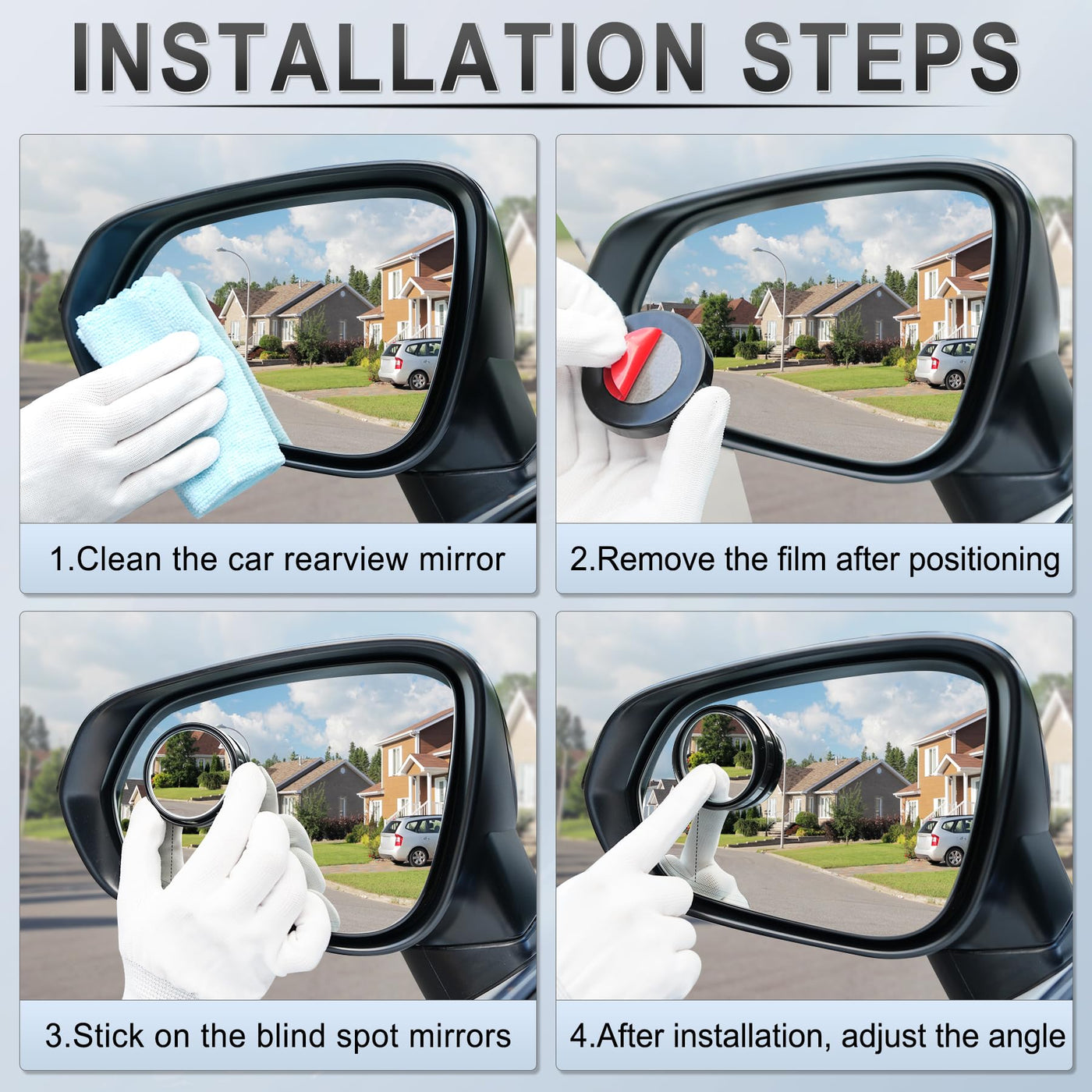 INSTALLATION STEPS

1.Clean the car rearview mirror

2.Remove the film after positioning

3.Stick on the blind spot mirrors

4.After installation, adjust the angle