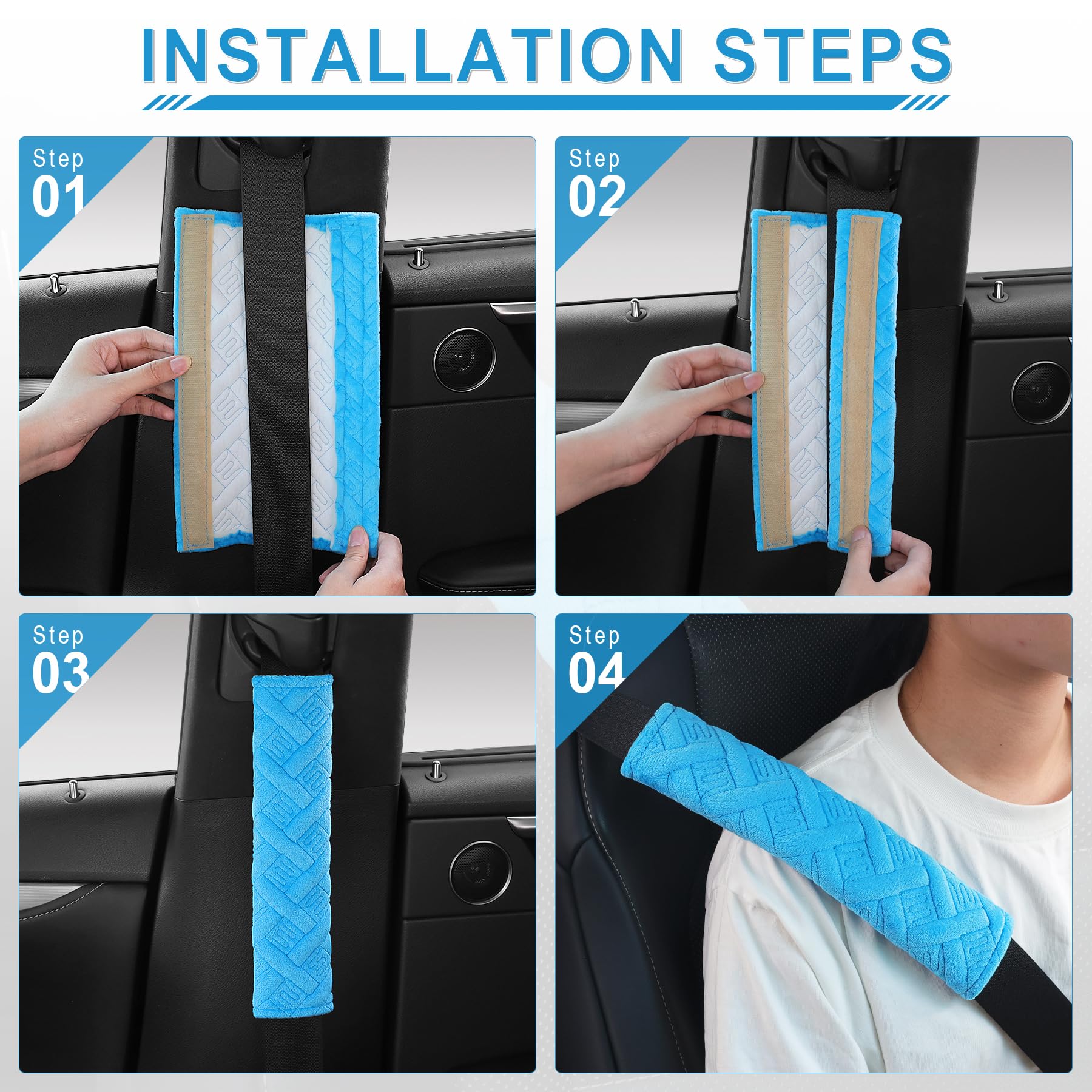 INSTALLATION STEPS

Step
01

Step
02

Step
03

Step
04