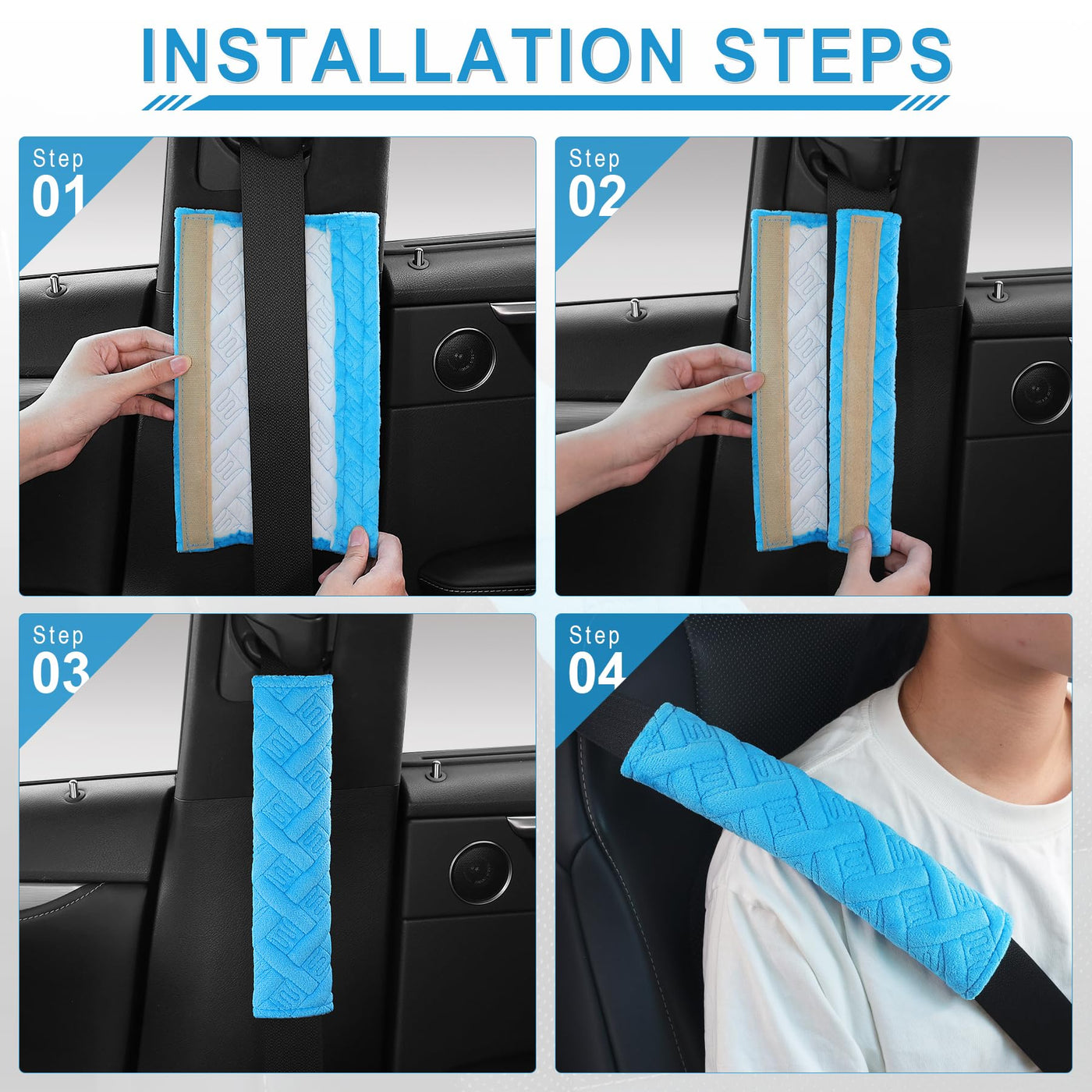 INSTALLATION STEPS

Step 01

Step 02

Step 03

Step 04