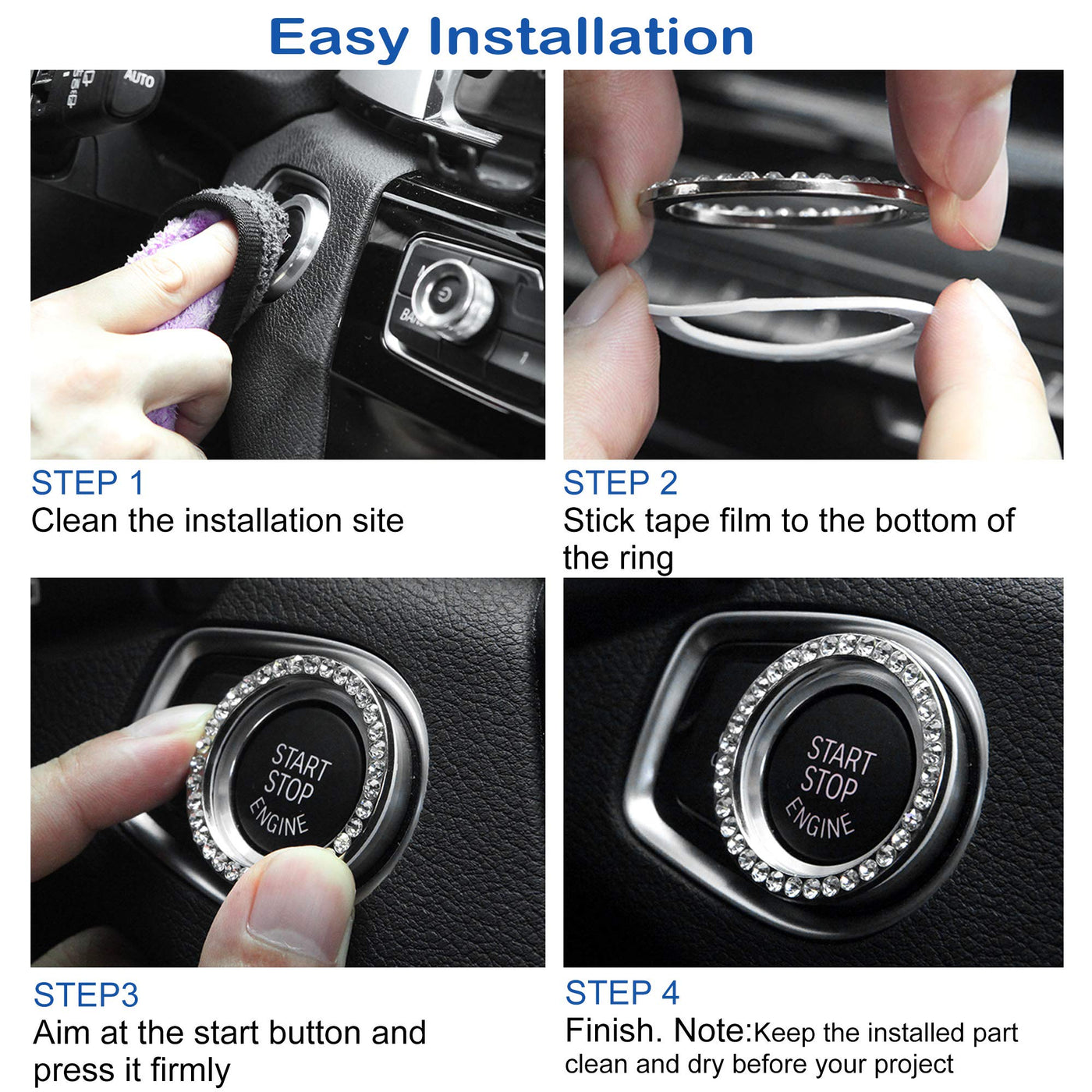 Easy Installation

AUTO

STEP 1
Clean the installation site

STEP 2
Stick tape film to the bottom of the ring

START STOP ENGINE

STEP3
Aim at the start button and press it firmly

START STOP ENGINE

STEP 4
Finish. Note:Keep the installed part clean and dry before your project